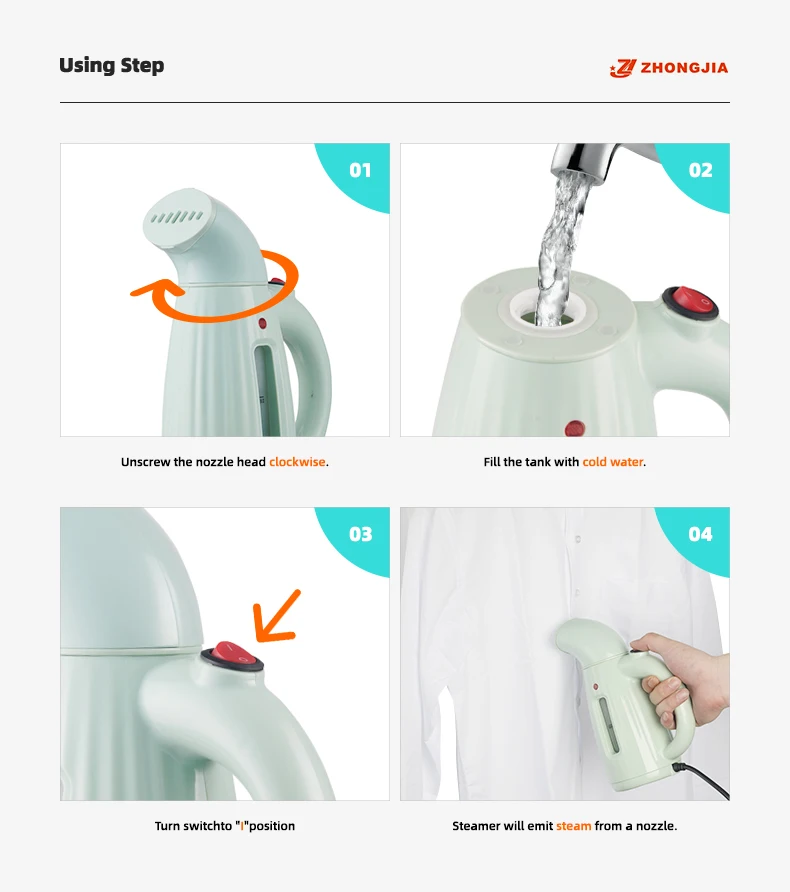 Using Step

ZHONGJIA

01

Unscrew the nozzle head clockwise.

02

Fill the tank with cold water.

03

Turn switchto "I"position

04

Steamer will emit steam from a nozzle.