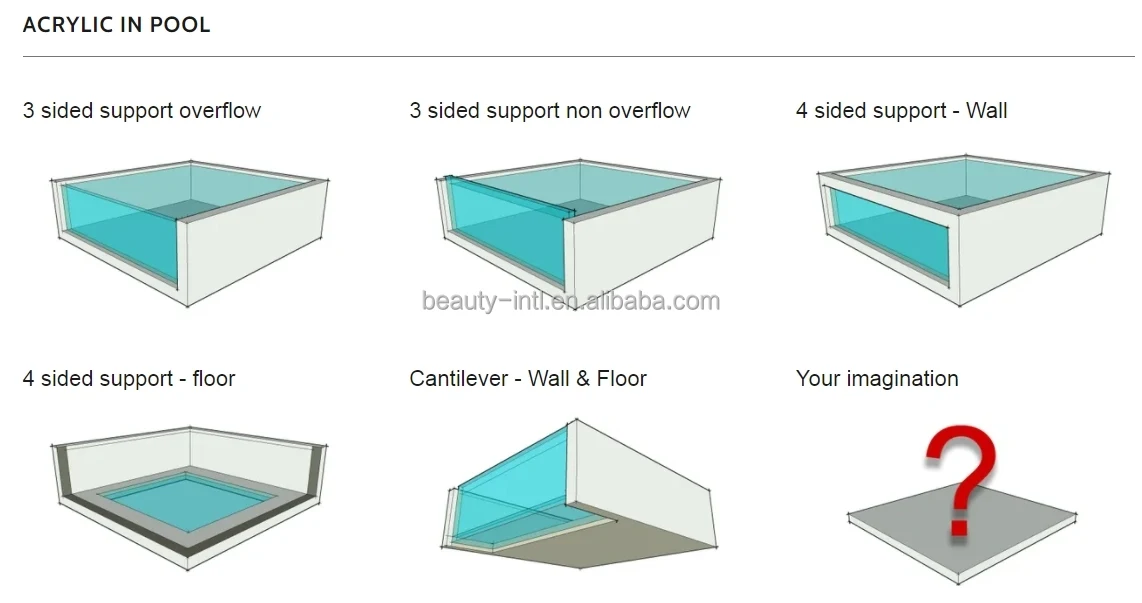 ACRYLIC IN POOL

3 sided support overflow

3 sided support non overflow

4 sided support - Wall

beauty-intl.en.alibaba.com

4 sided support - floor

Cantilever - Wall & Floor

Your imagination

?