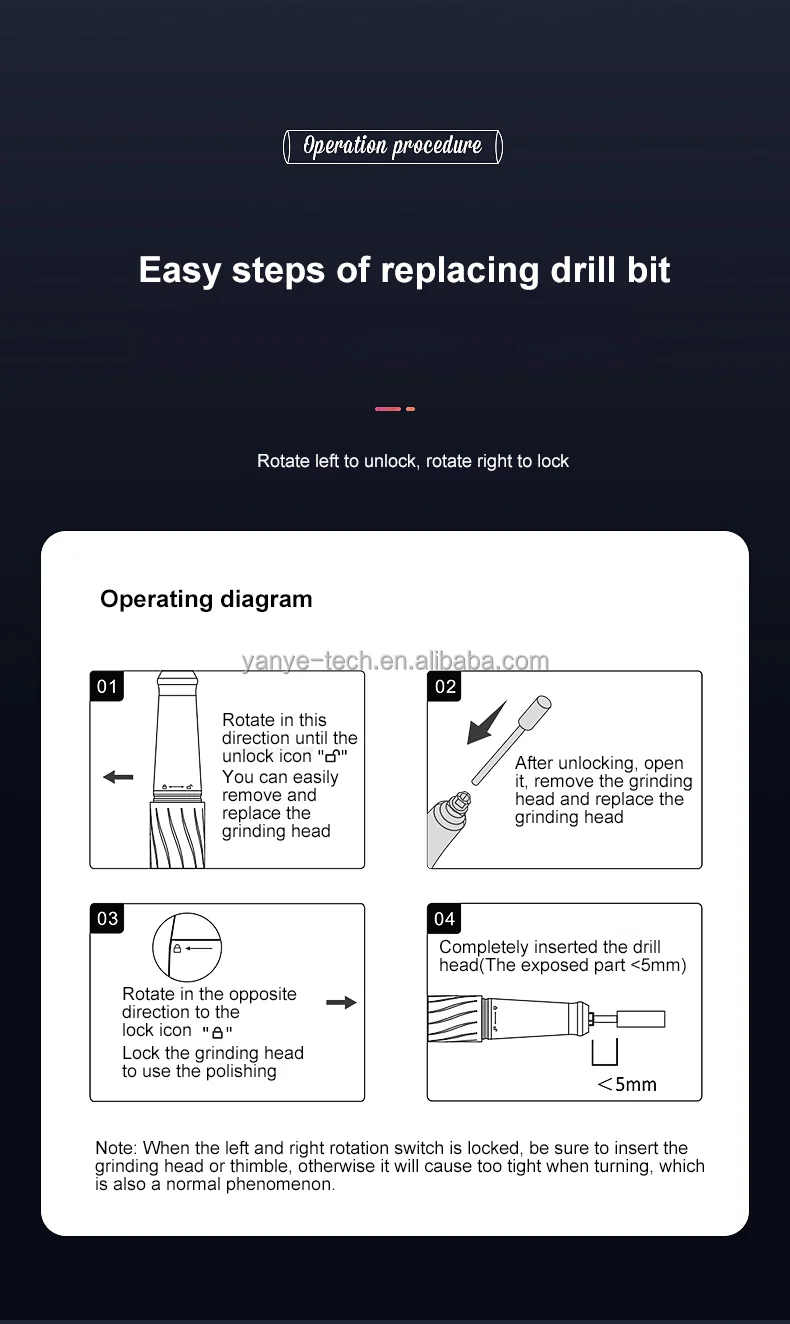 Operation procedure

Easy steps of replacing drill bit

Rotate left to unlock, rotate right to lock

Operating diagram

yanye-tech.en.alibaba.com

01

Rotate in this direction until the unlock icon "🔓" You can easily remove and replace the grinding head

02

After unlocking, open it, remove the grinding head and replace the grinding head

03

Rotate in the opposite direction to the lock icon "🔒" Lock the grinding head to use the polishing

04

Completely inserted the drill head(The exposed part <5mm)

<5mm

Note: When the left and right rotation switch is locked, be sure to insert the grinding head or thimble, otherwise it will cause too tight when turning, which is also a normal phenomenon.