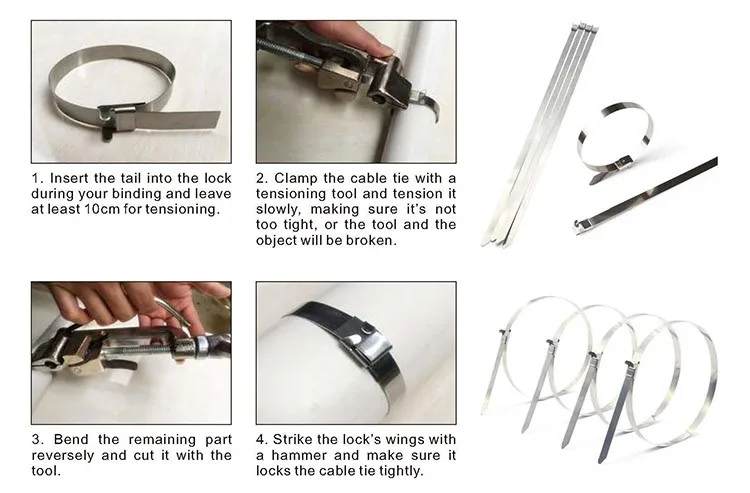 1. Insert the tail into the lock during your binding and leave at least 10cm for tensioning.

2. Clamp the cable tie with a tensioning tool and tension it slowly, making sure it's not too tight, or the tool and the object will be broken.

3. Bend the remaining part reversely and cut it with the tool.

4. Strike the lock's wings with a hammer and make sure it locks the cable tie tightly.