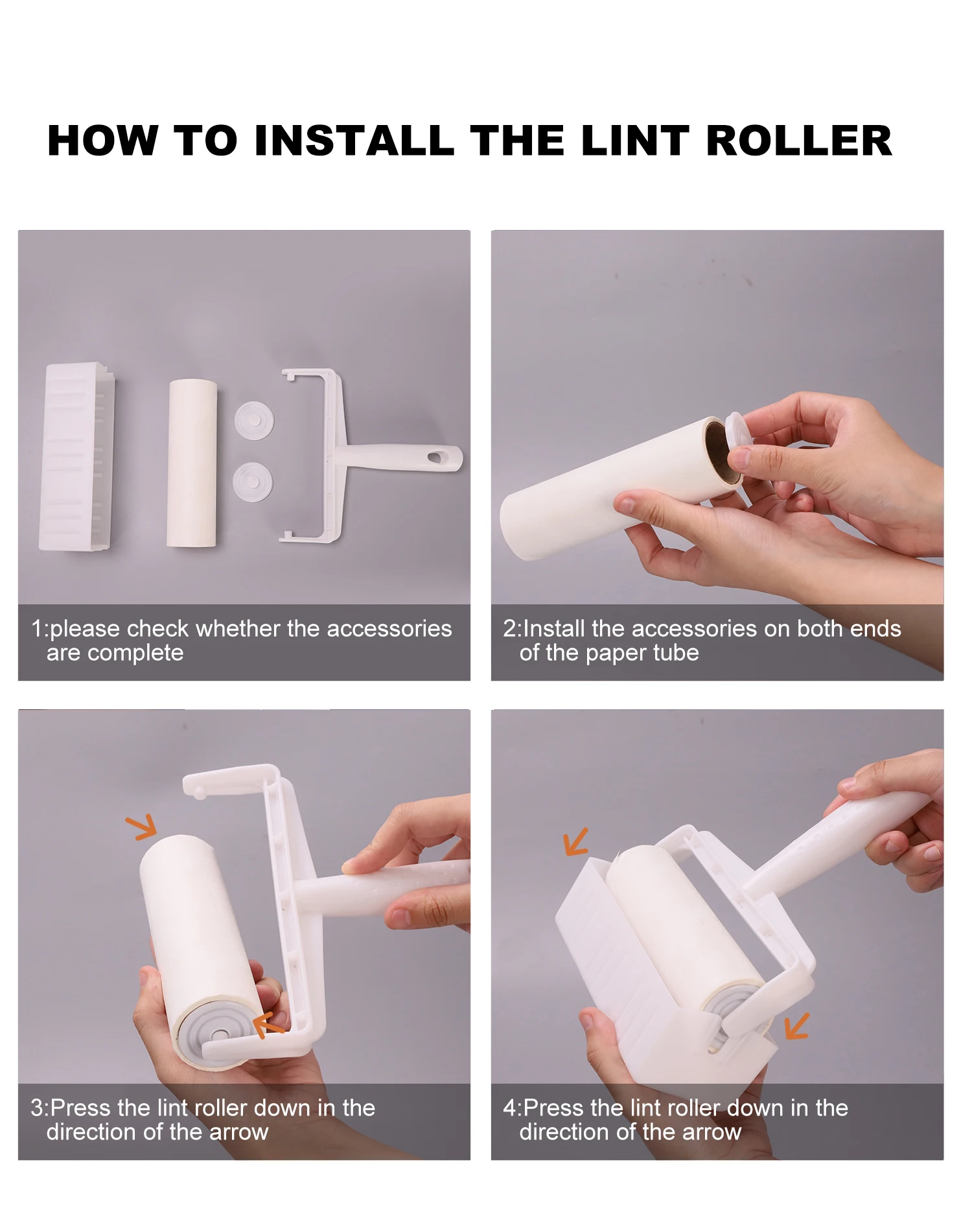 HOW TO INSTALL THE LINT ROLLER

1:please check whether the accessories are complete

2:Install the accessories on both ends of the paper tube

3:Press the lint roller down in the direction of the arrow

4:Press the lint roller down in the direction of the arrow