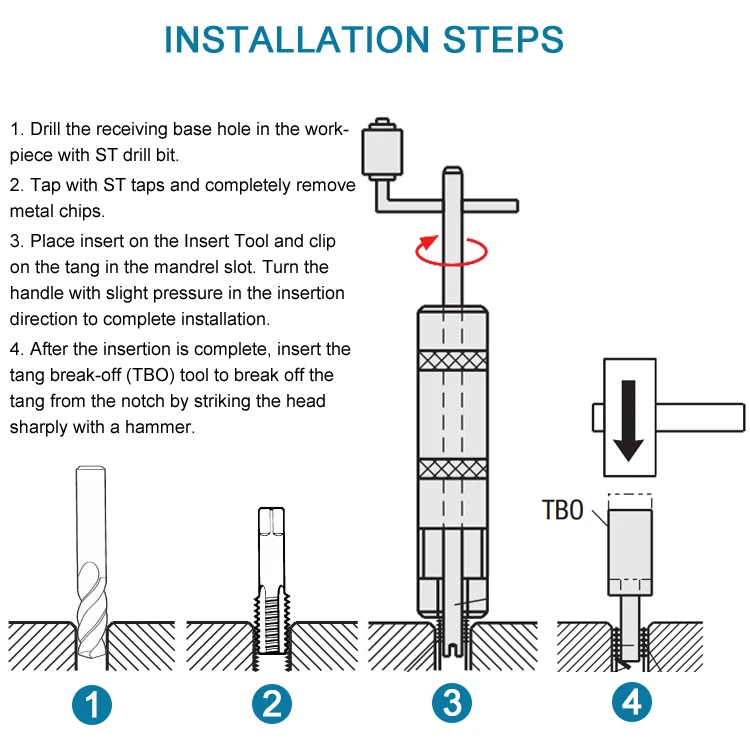 INSTALLATION STEPS

1. Drill the receiving base hole in the workpiece with ST drill bit.

2. Tap with ST taps and completely remove metal chips.

3. Place insert on the Insert Tool and clip on the tang in the mandrel slot. Turn the handle with slight pressure in the insertion direction to complete installation.

4. After the insertion is complete, insert the tang break-off (TBO) tool to break off the tang from the notch by striking the head sharply with a hammer.

TBO

1

2

3

4