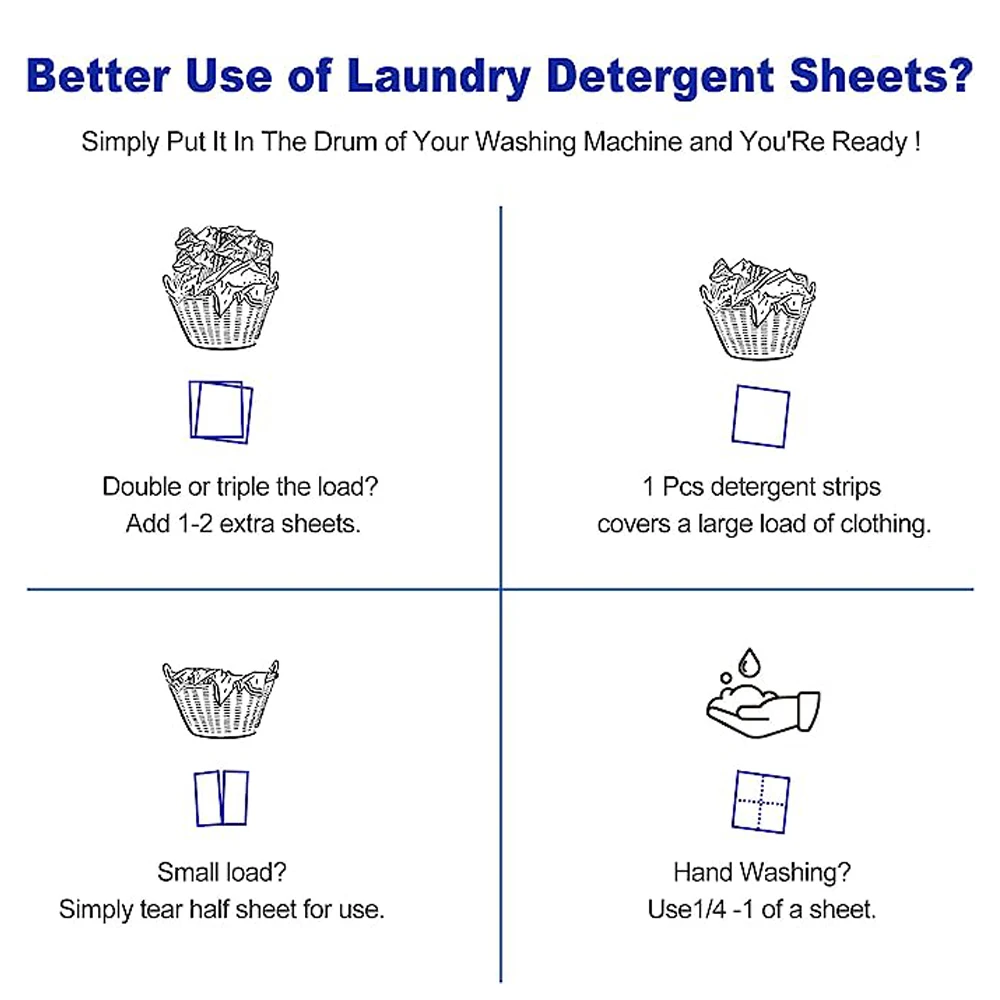 Better Use of Laundry Detergent Sheets?

Simply Put It In The Drum of Your Washing Machine and You'Re Ready !

Double or triple the load?
Add 1-2 extra sheets.

1 Pcs detergent strips
covers a large load of clothing.

Small load?
Simply tear half sheet for use.

Hand Washing?
Use1/4 -1 of a sheet.