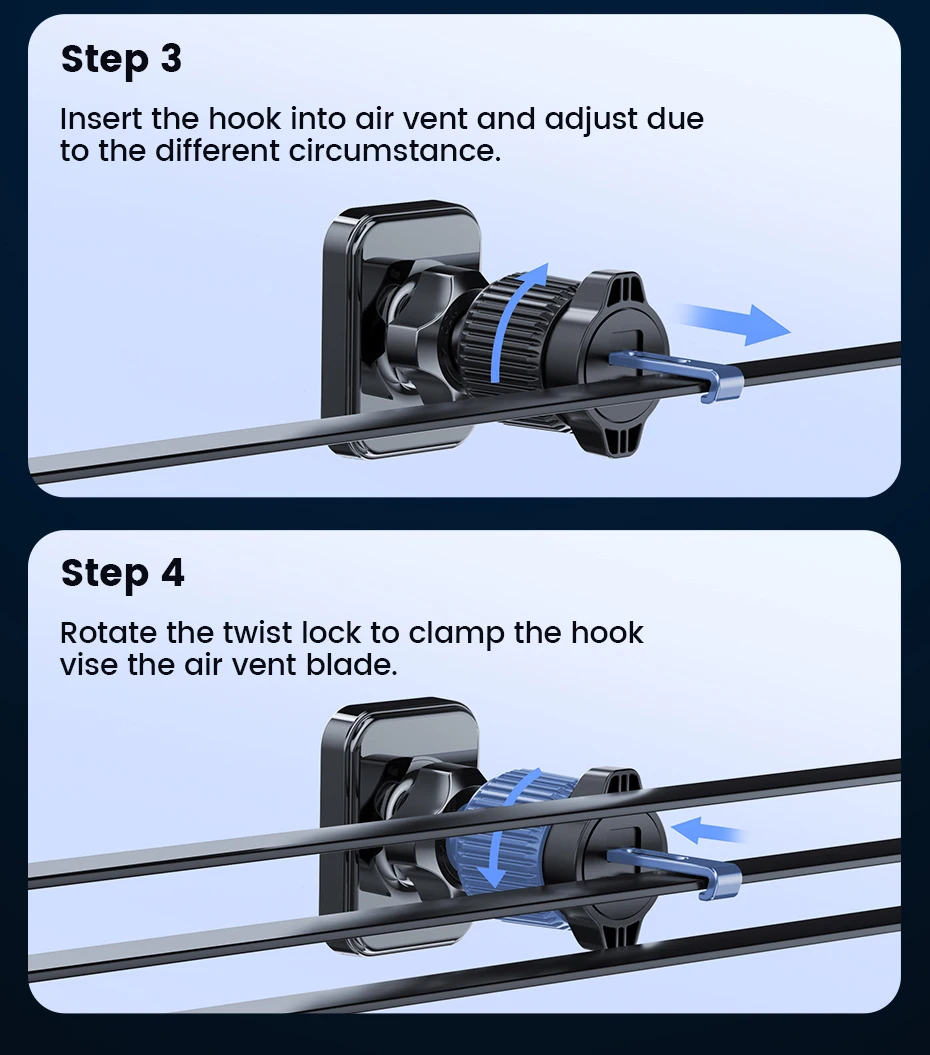 Step 3

Insert the hook into air vent and adjust due to the different circumstance.

Step 4

Rotate the twist lock to clamp the hook vise the air vent blade.