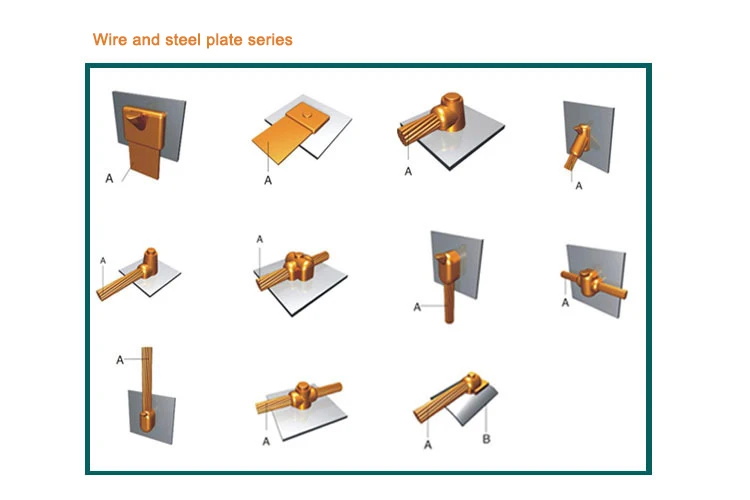 Wire and steel plate series

A

A

A

A

A

A

A

A

A

A

A

B