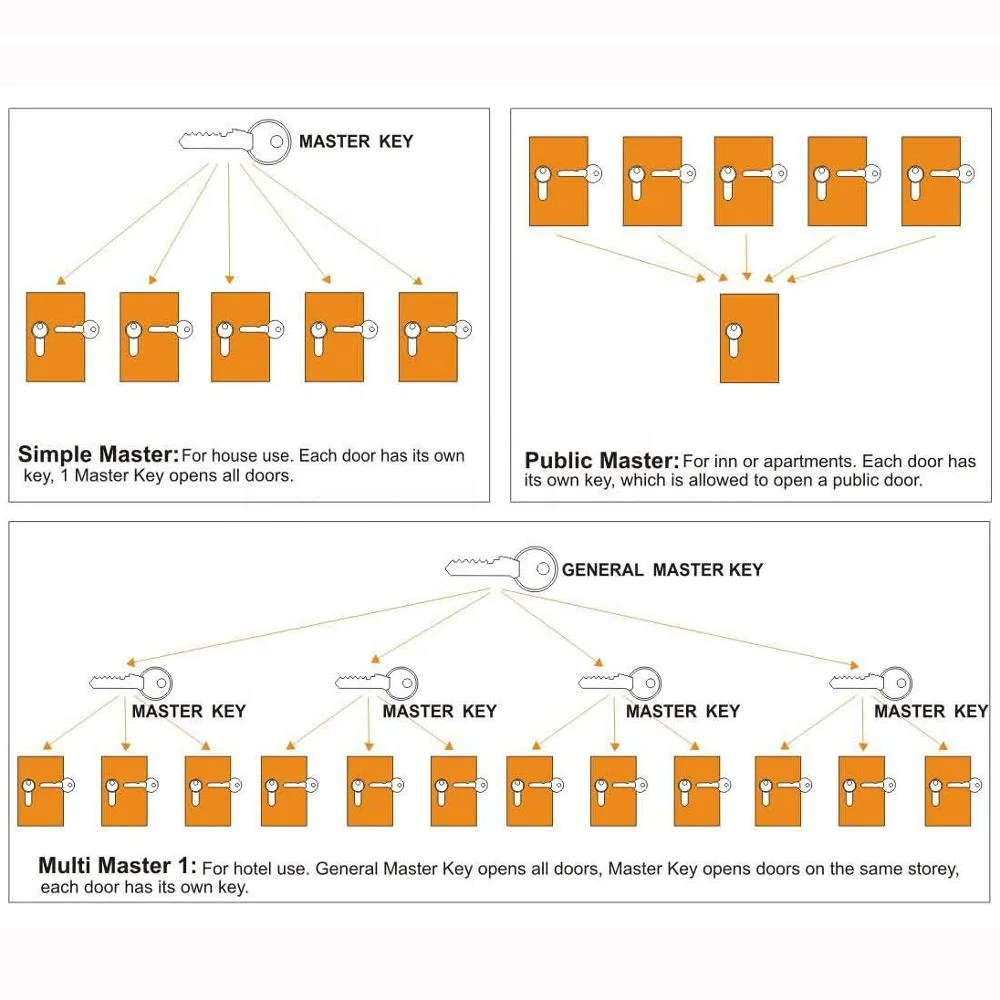 MASTER KEY

Simple Master: For house use. Each door has its own key, 1 Master Key opens all doors.

Public Master: For inn or apartments. Each door has its own key, which is allowed to open a public door.

GENERAL MASTER KEY

MASTER KEY

MASTER KEY

MASTER KEY

MASTER KEY

Multi Master 1: For hotel use. General Master Key opens all doors, Master Key opens doors on the same storey, each door has its own key.