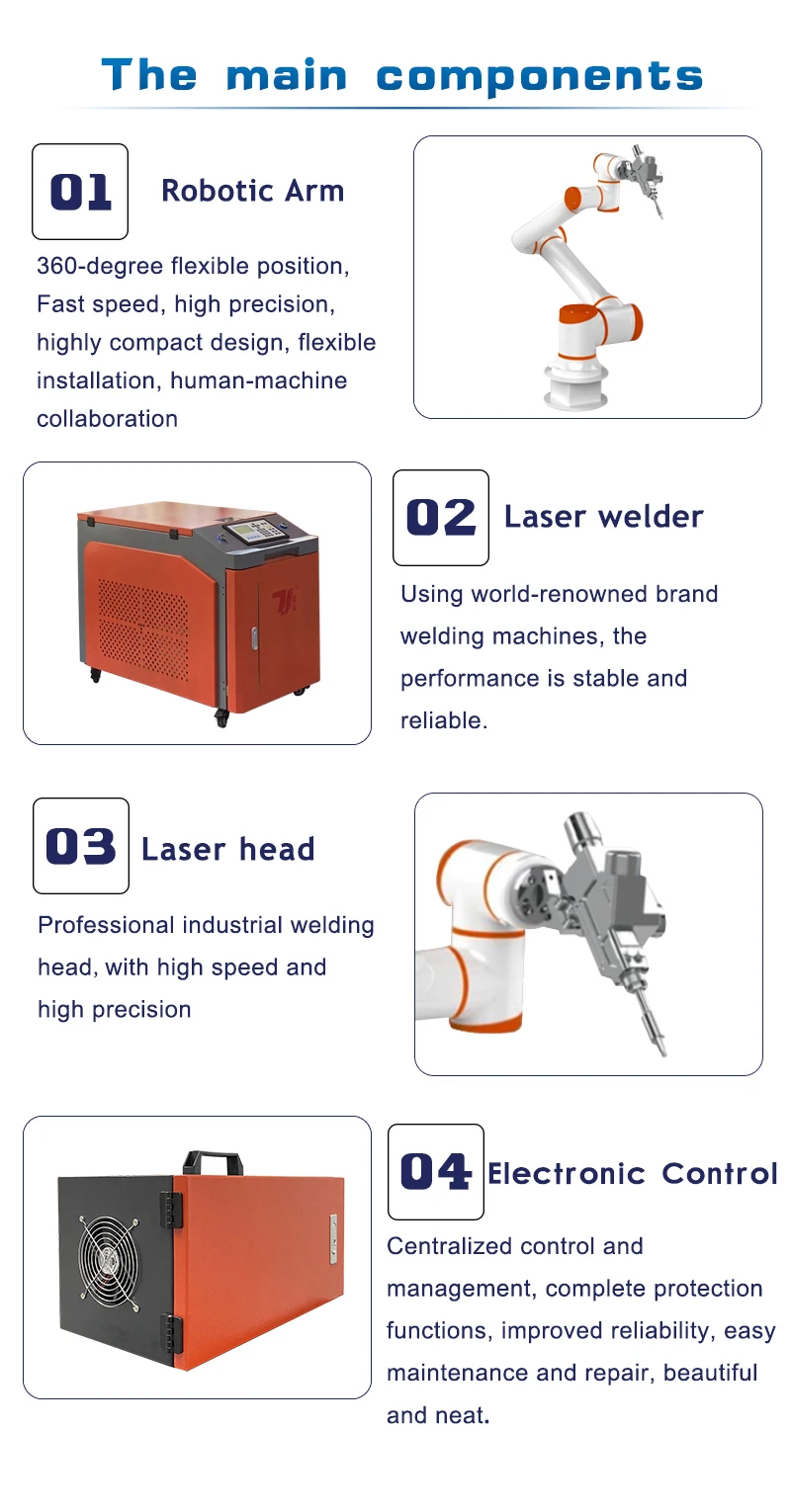 The main components

01 Robotic Arm

360-degree flexible position, Fast speed, high precision, highly compact design, flexible installation, human-machine collaboration

02 Laser welder

Using world-renowned brand welding machines, the performance is stable and reliable.

03 Laser head

Professional industrial welding head, with high speed and high precision

04 Electronic Control

Centralized control and management, complete protection functions, improved reliability, easy maintenance and repair, beautiful and neat.