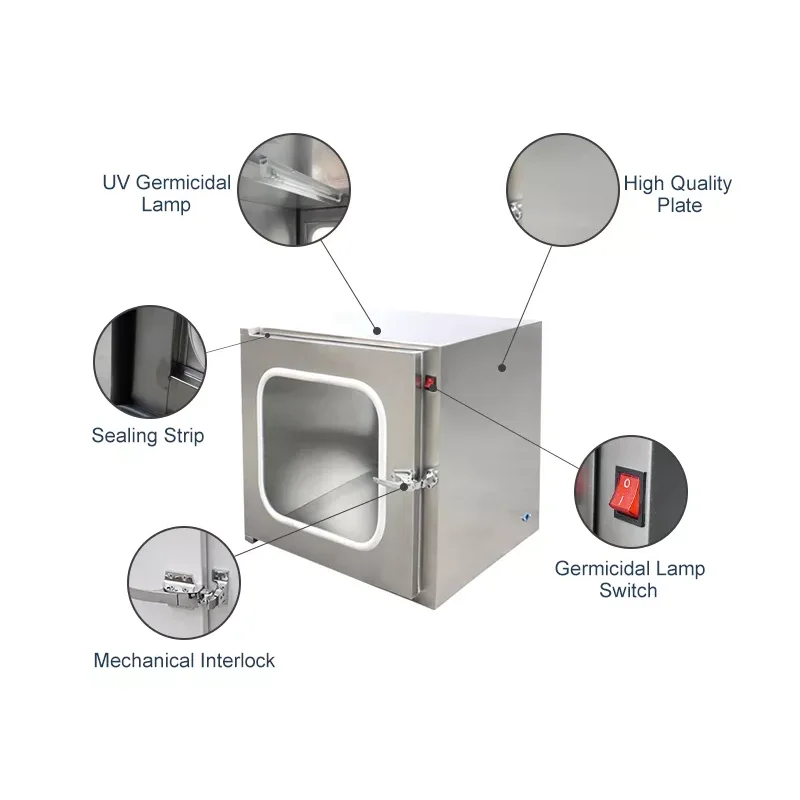 UV Germicidal Lamp

High Quality Plate

Sealing Strip

Germicidal Lamp Switch

Mechanical Interlock