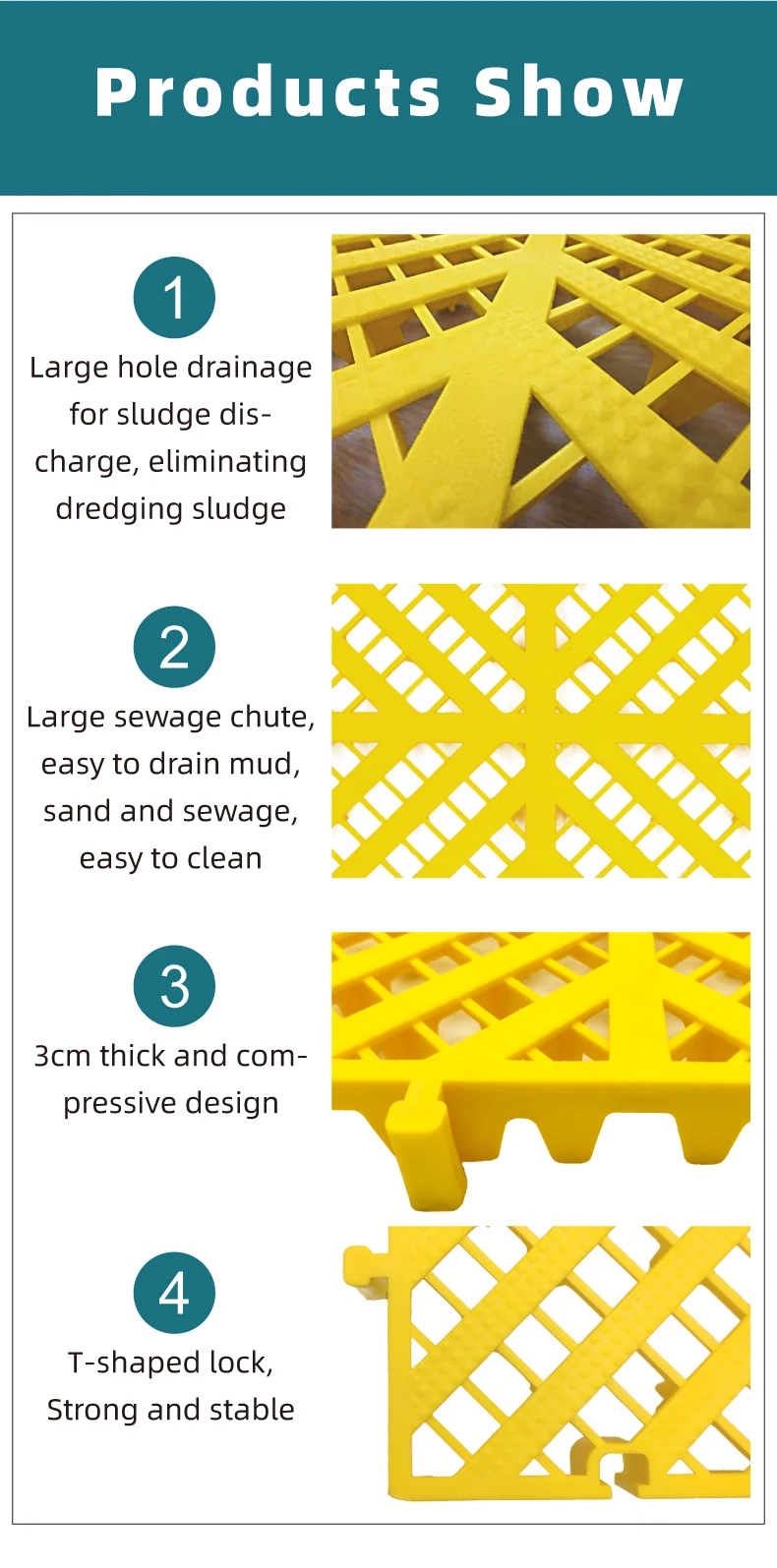 Products Show

1

Large hole drainage for sludge discharge, eliminating dredging sludge

2

Large sewage chute, easy to drain mud, sand and sewage, easy to clean

3

3cm thick and compressive design

4

T-shaped lock, Strong and stable