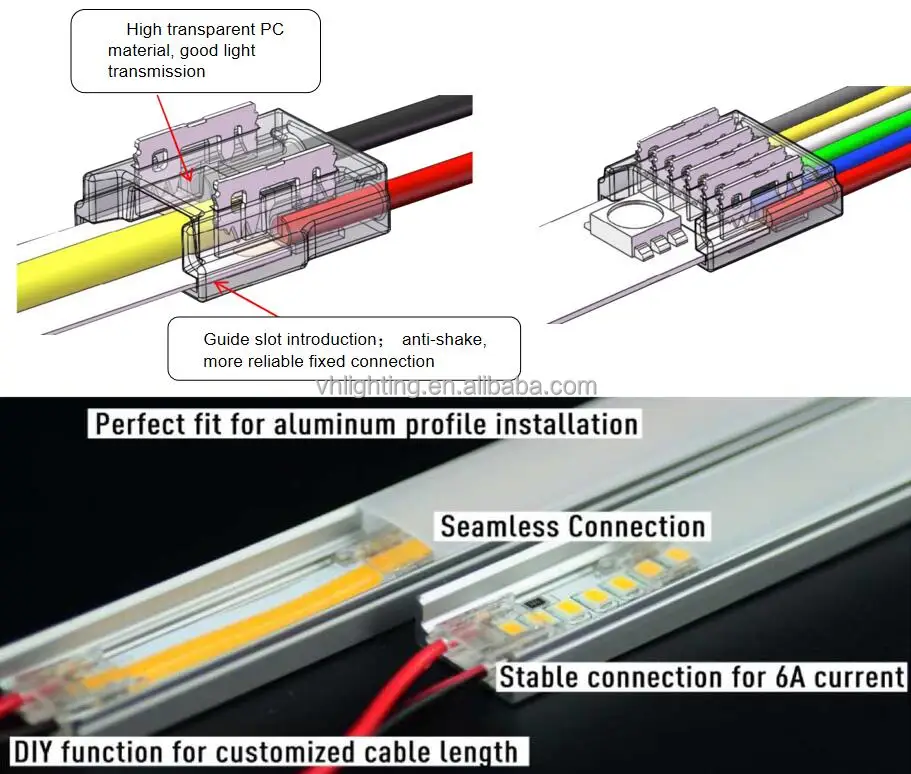 High transparent PC material, good light transmission

Guide slot introduction； anti-shake, more reliable fixed connection

vhlighting.en.alibaba.com

Perfect fit for aluminum profile installation

Seamless Connection

Stable connection for 6A current

DIY function for customized cable length