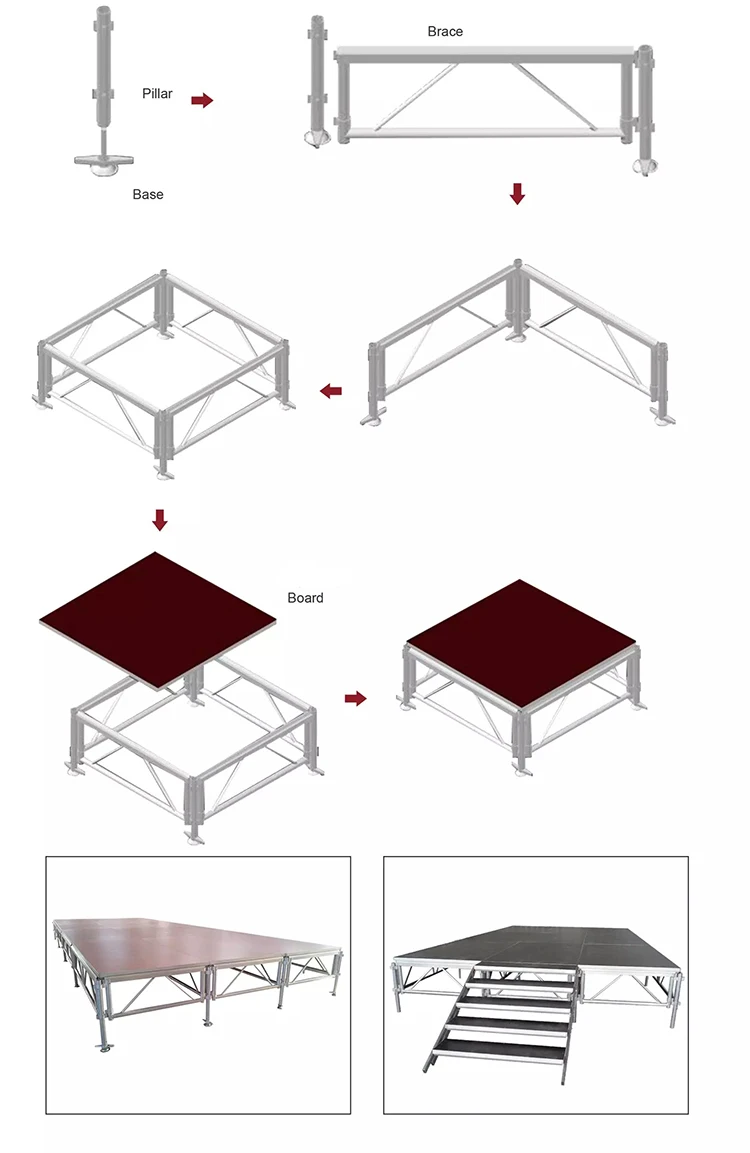 Pillar

Base

Brace

Board