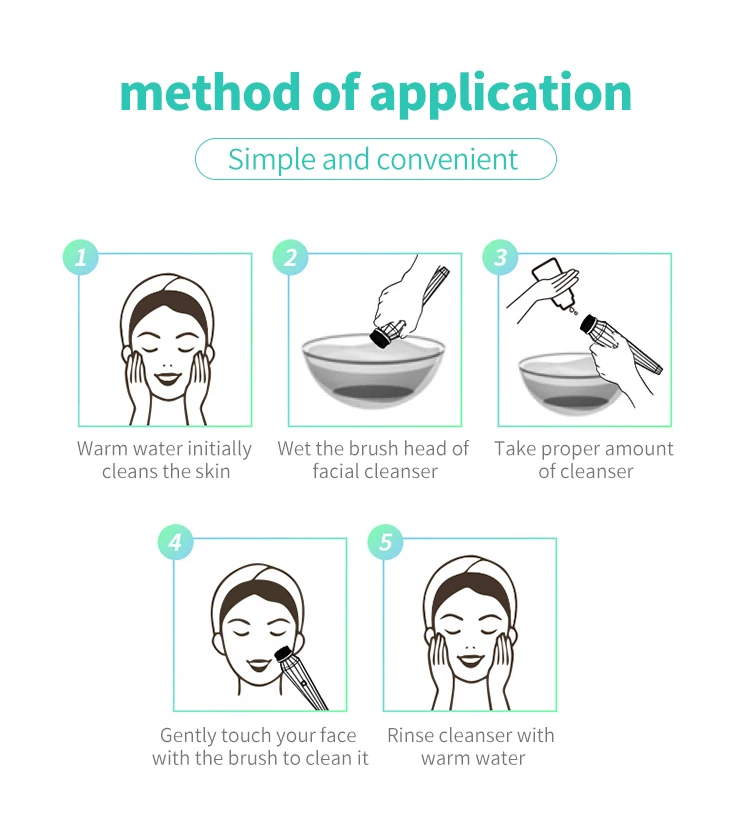 method of application

Simple and convenient

1
Warm water initially cleans the skin

2
Wet the brush head of facial cleanser

3
Take proper amount of cleanser

4
Gently touch your face with the brush to clean it

5
Rinse cleanser with warm water