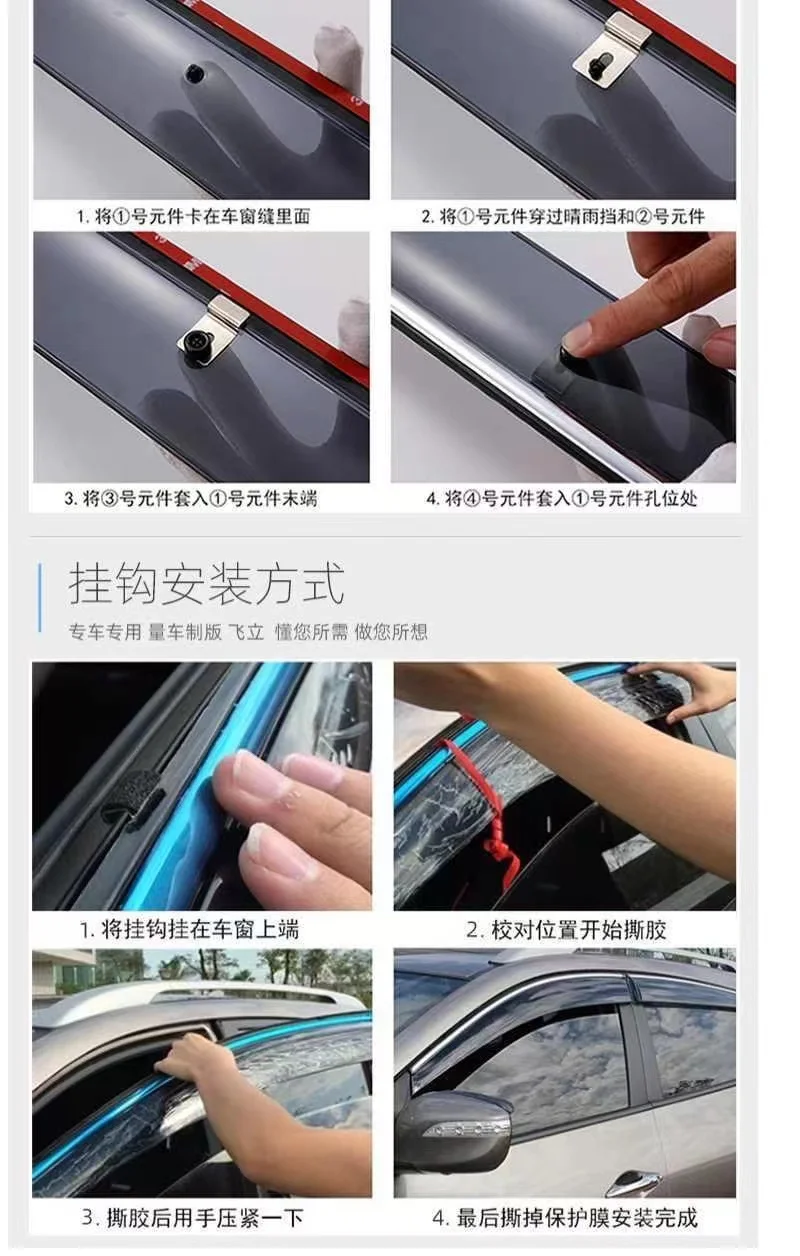 1. 将①号元件卡在车窗缝里面

2. 将①号元件穿过晴雨挡和②号元件

3. 将③号元件套入①号元件末端

4. 将④号元件套入①号元件孔位处

挂钩安装方式

专车专用 量车制版 飞立 懂您所需 做您所想

1. 将挂钩挂在车窗上端

2. 校对位置开始撕胶

3. 撕胶后用手压紧一下

4. 最后撕掉保护膜安装完成