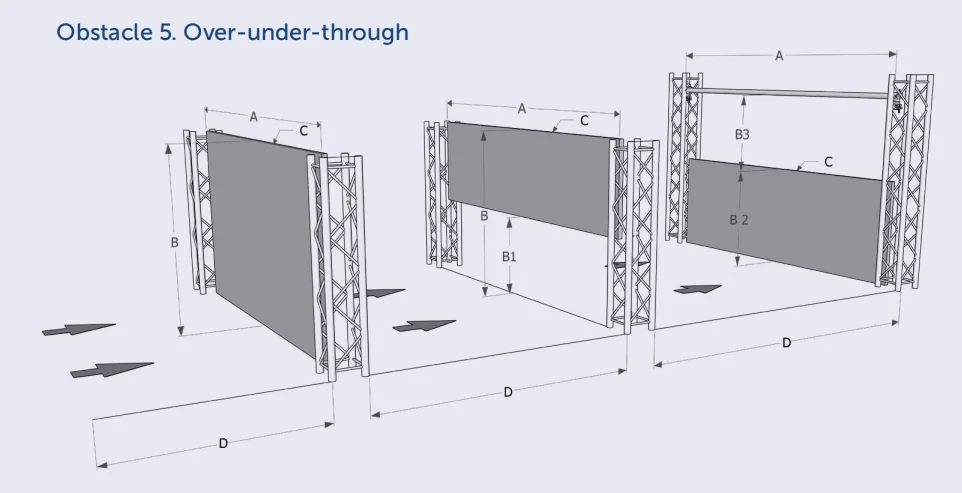 Obstacle 5. Over-under-through

A
C
B
D

A
C
B
B1
D

A
B3
C
B 2
D