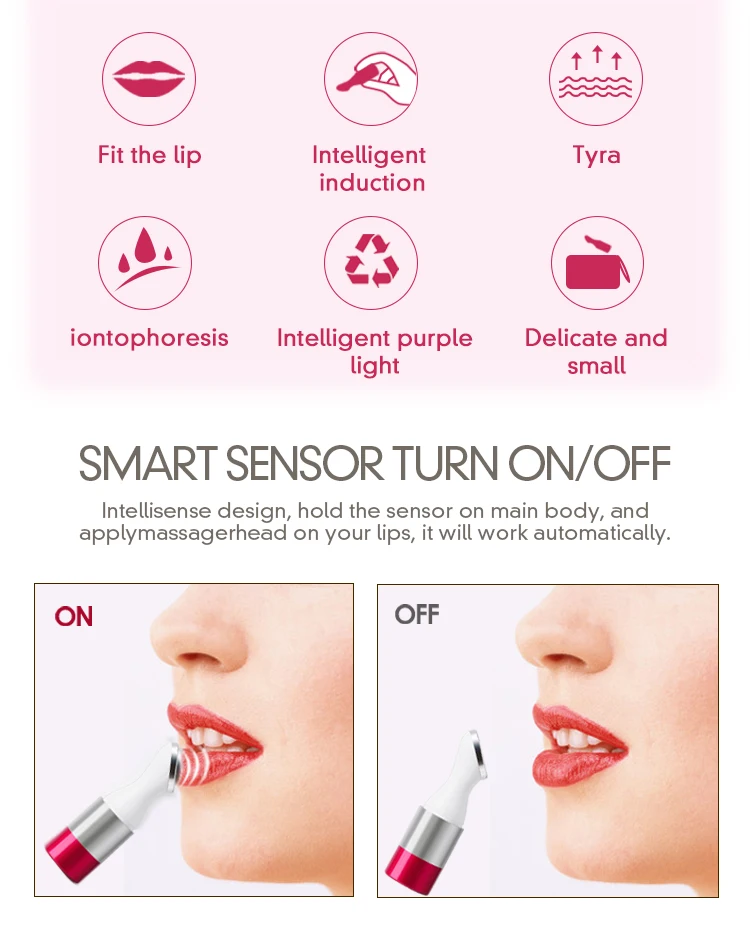 Fit the lip

Intelligent induction

Tyra

iontophoresis

Intelligent purple light

Delicate and small

SMART SENSOR TURN ON/OFF

Intellisense design, hold the sensor on main body, and applymassagerhead on your lips, it will work automatically.

ON

OFF