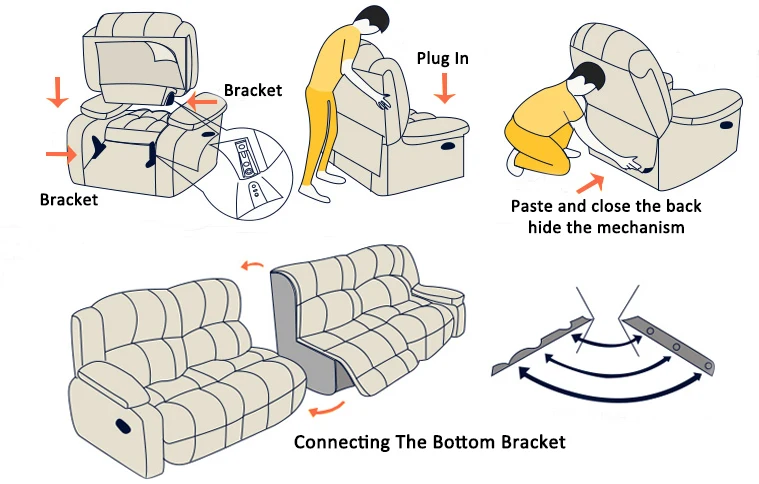 Bracket

Bracket

Plug In

Paste and close the back hide the mechanism

Connecting The Bottom Bracket