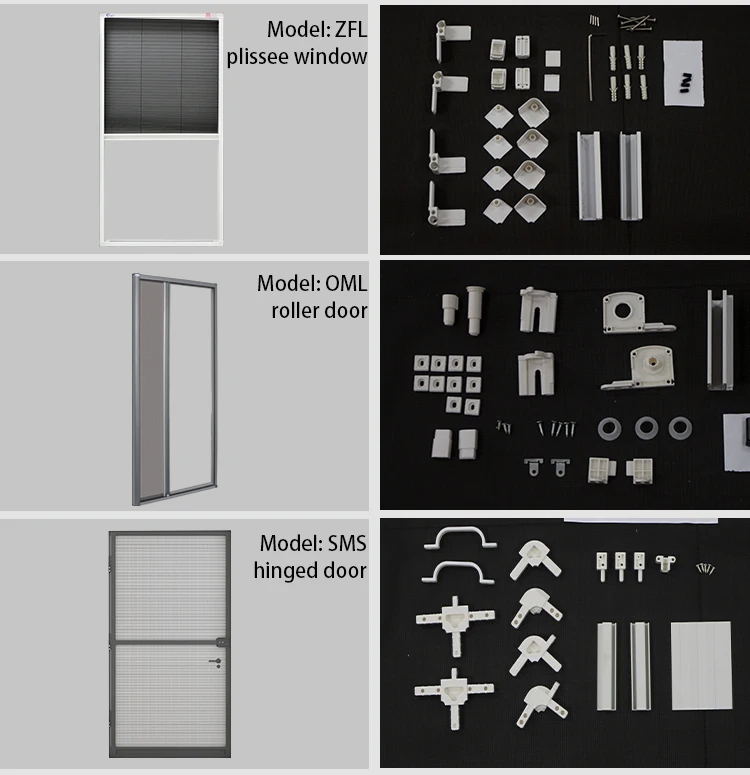 Model: ZFL
plissee window

Model: OML
roller door

Model: SMS
hinged door