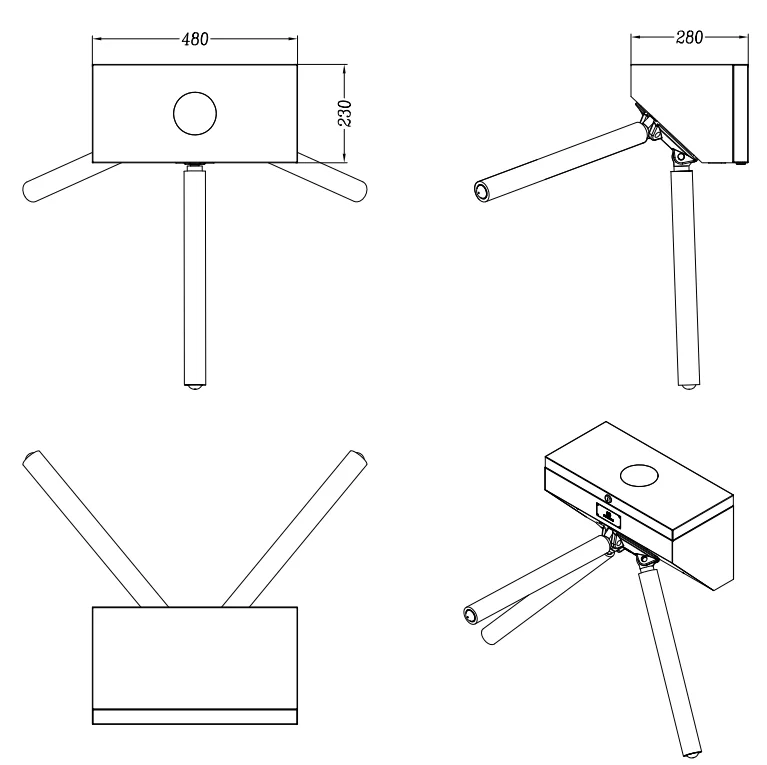 480
230
280