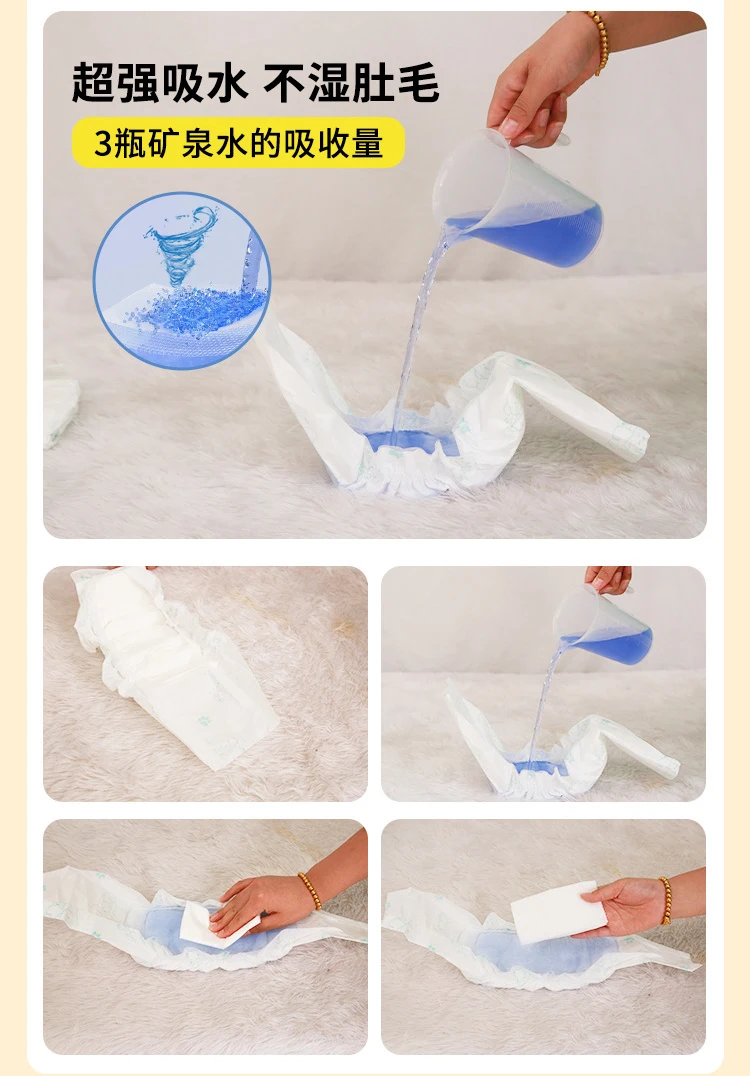 超强吸水 不湿肚毛

3瓶矿泉水的吸收量