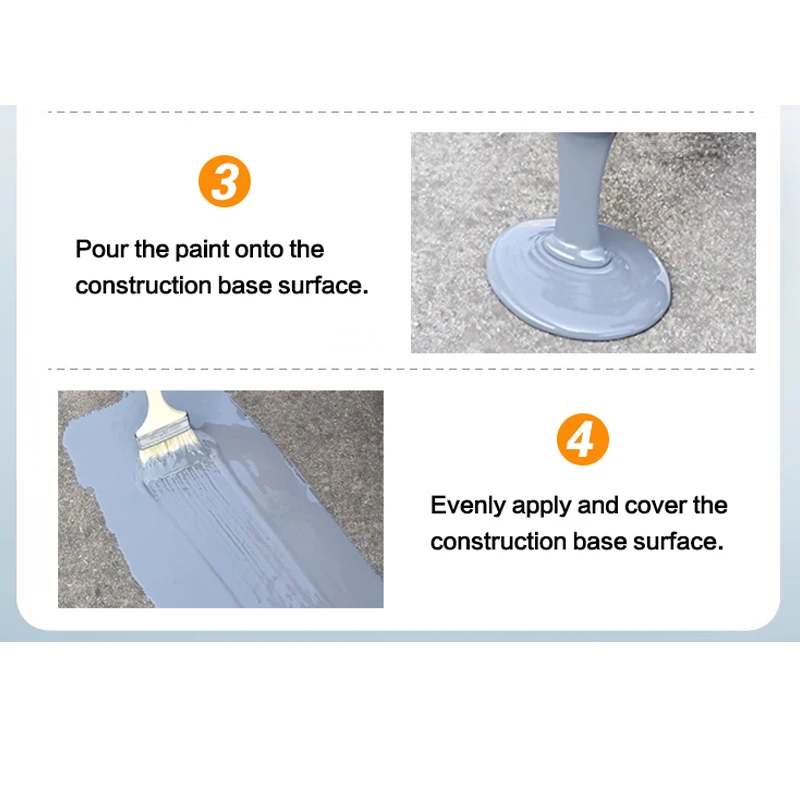 3

Pour the paint onto the construction base surface.

4

Evenly apply and cover the construction base surface.