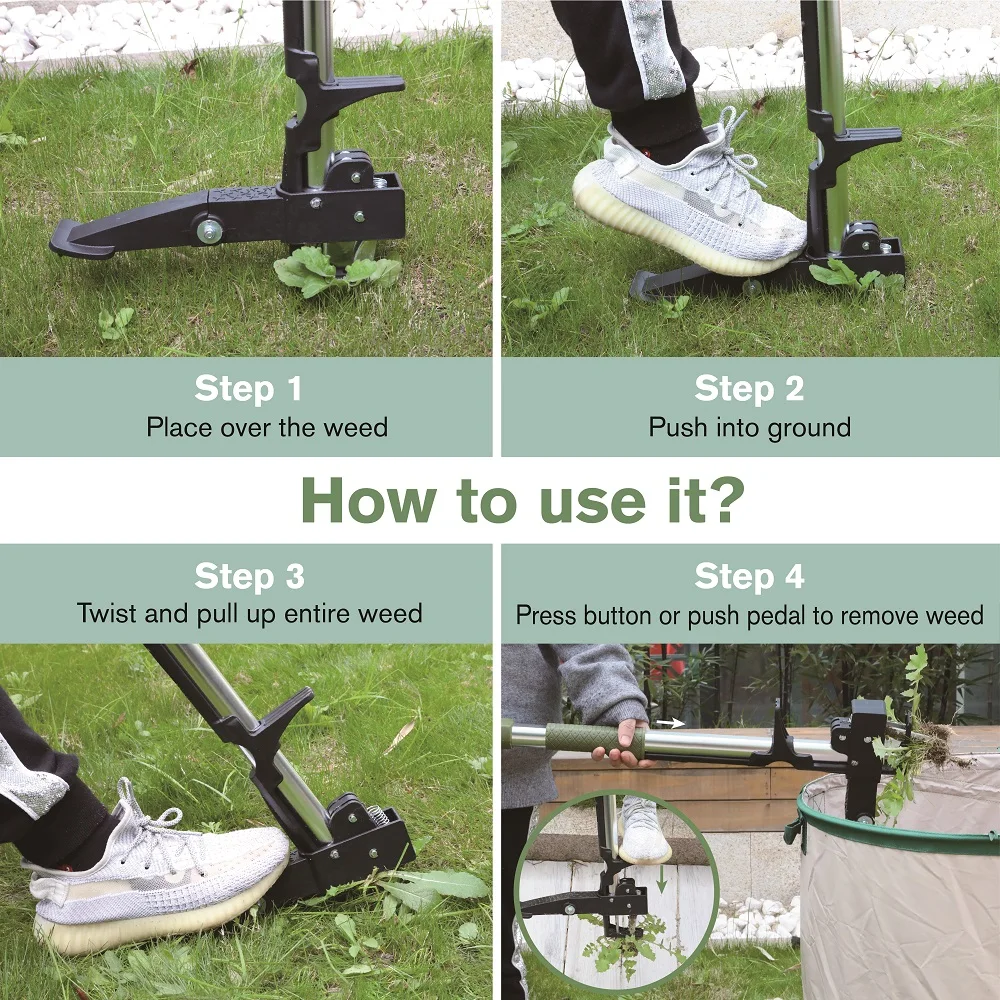 Step 1
Place over the weed

Step 2
Push into ground

How to use it?

Step 3
Twist and pull up entire weed

Step 4
Press button or push pedal to remove weed