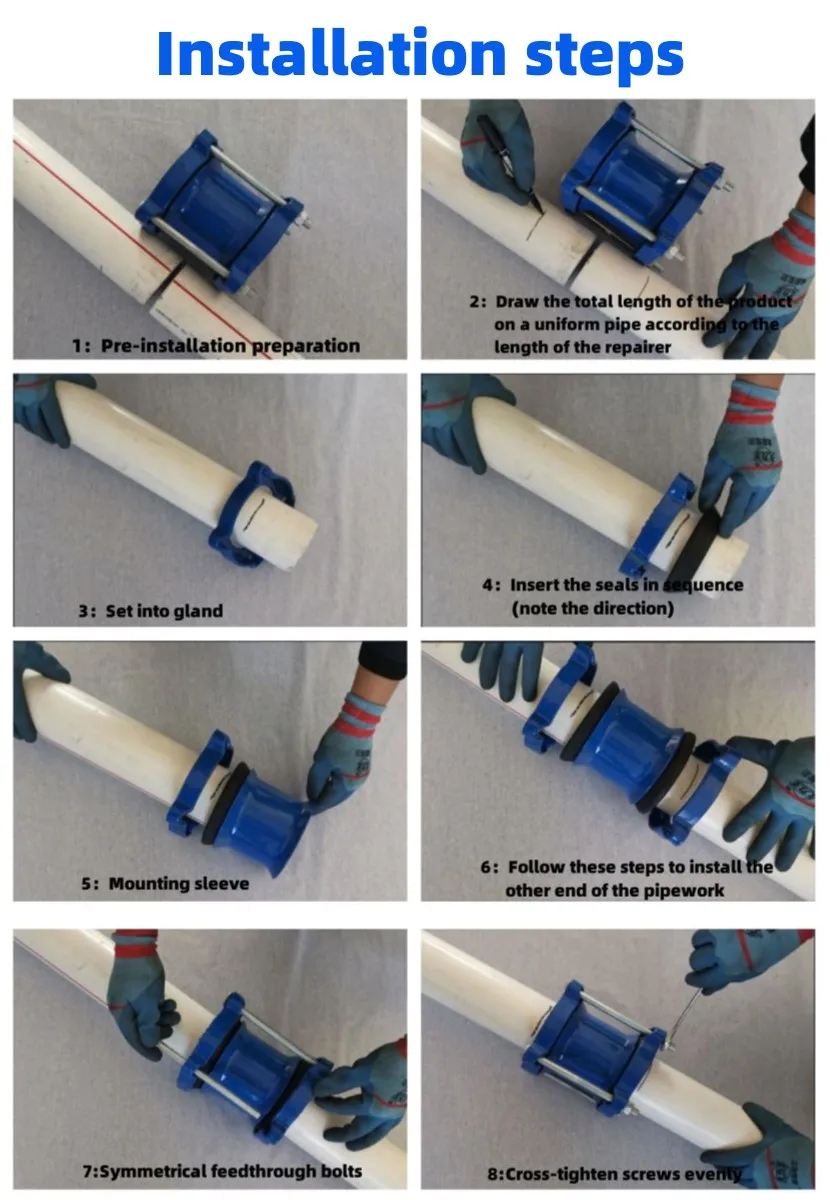 Installation steps

1: Pre-installation preparation

2: Draw the total length of the product on a uniform pipe according to the length of the repairer

3: Set into gland

4: Insert the seals in sequence (note the direction)

5: Mounting sleeve

6: Follow these steps to install the other end of the pipework

7:Symmetrical feedthrough bolts

8:Cross-tighten screws evenly