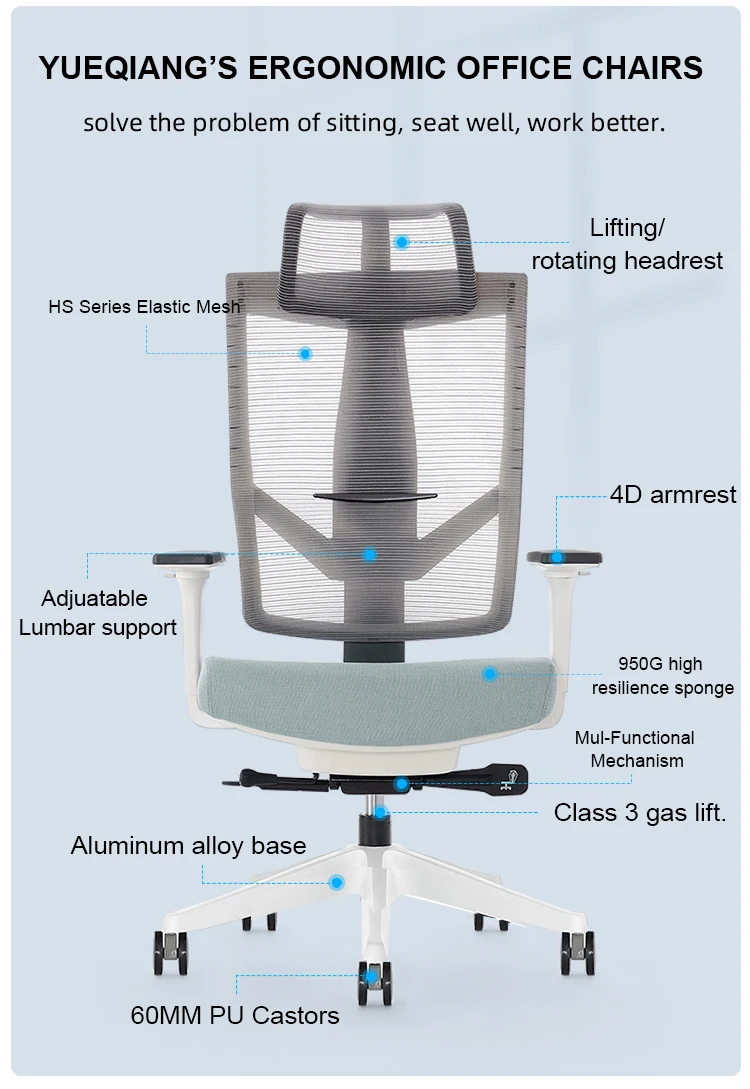 YUEQIANG'S ERGONOMIC OFFICE CHAIRS

solve the problem of sitting, seat well, work better.

Lifting/ rotating headrest

HS Series Elastic Mesh

4D armrest

Adjuatable Lumbar support

950G high resilience sponge

Mul-Functional Mechanism

Class 3 gas lift.

Aluminum alloy base

60MM PU Castors