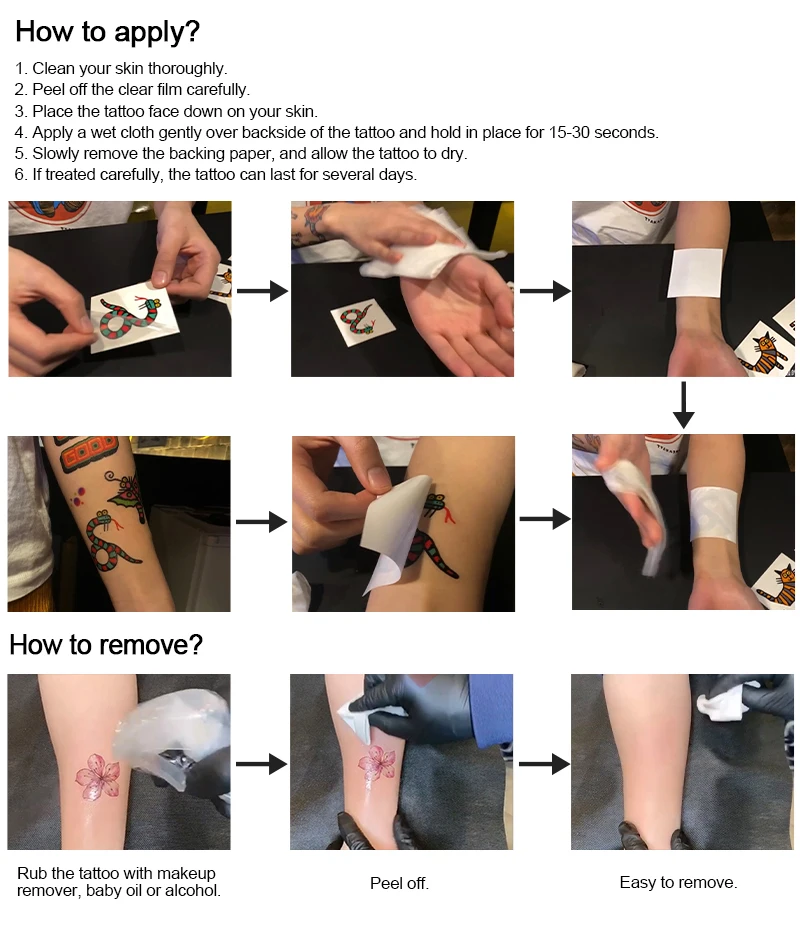 How to apply?

1. Clean your skin thoroughly.
2. Peel off the clear film carefully.
3. Place the tattoo face down on your skin.
4. Apply a wet cloth gently over backside of the tattoo and hold in place for 15-30 seconds.
5. Slowly remove the backing paper, and allow the tattoo to dry.
6. If treated carefully, the tattoo can last for several days.

How to remove?

Rub the tattoo with makeup remover, baby oil or alcohol.

Peel off.

Easy to remove.