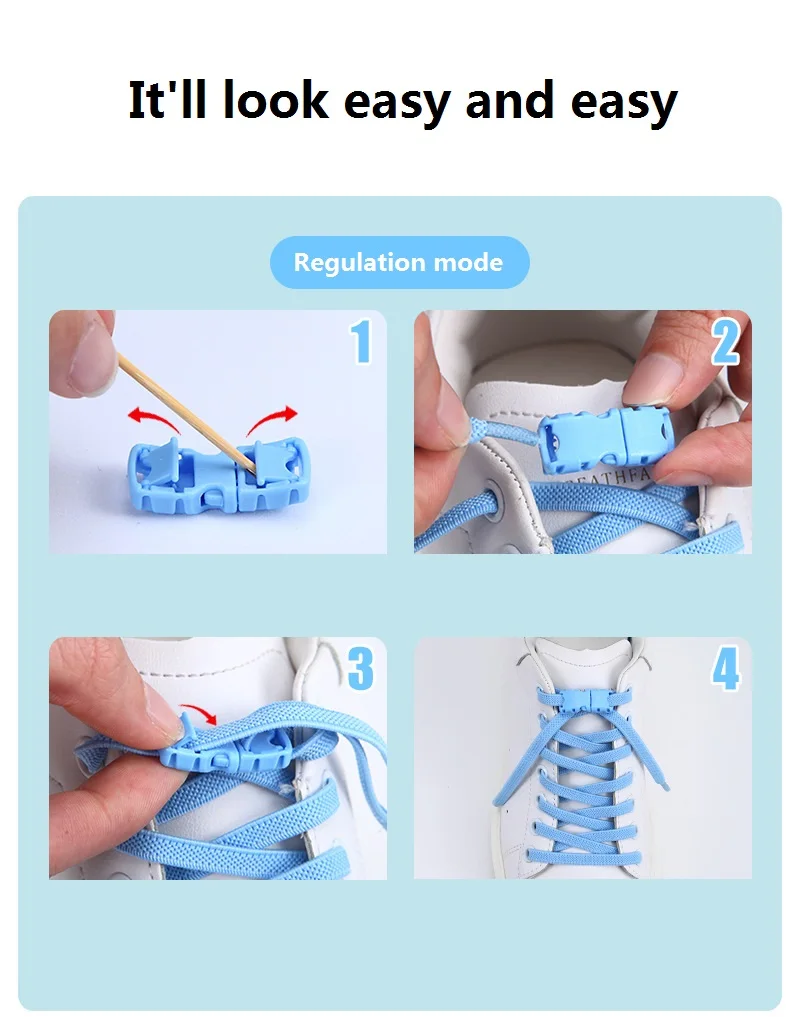 It'll look easy and easy

Regulation mode

1

2

EATHFA

3

4