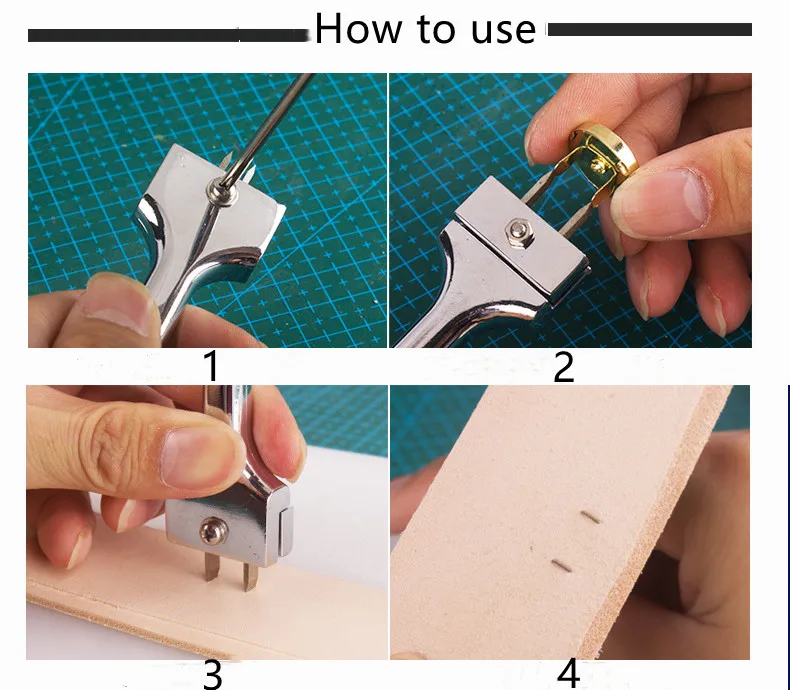 How to use

1

2

3

4