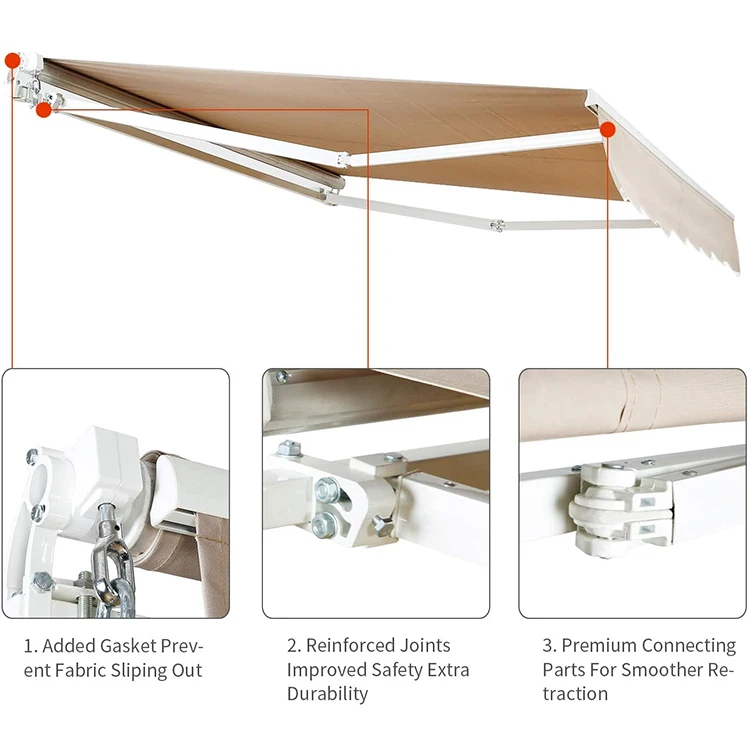 1. Added Gasket Prevent Fabric Sliping Out

2. Reinforced Joints Improved Safety Extra Durability

3. Premium Connecting Parts For Smoother Retraction