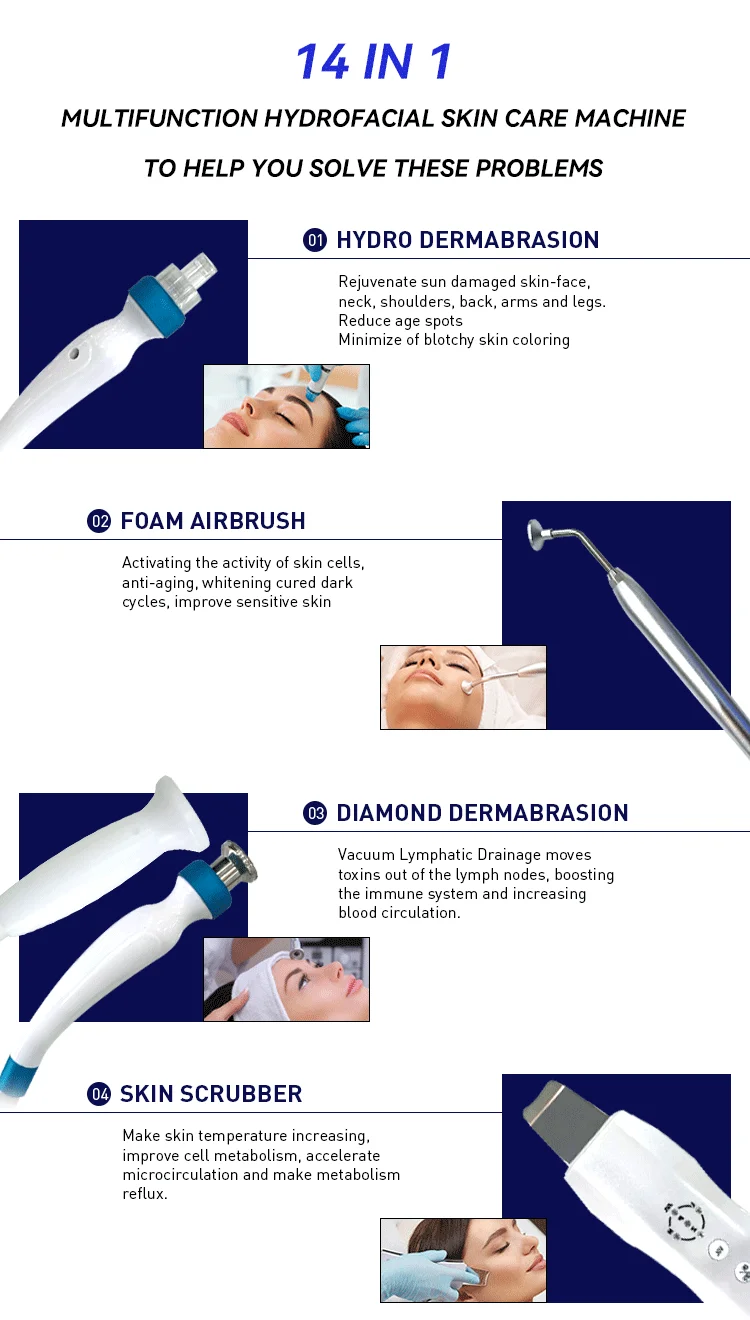 14 IN 1

MULTIFUNCTION HYDROFACIAL SKIN CARE MACHINE

TO HELP YOU SOLVE THESE PROBLEMS

01 HYDRO DERMABRASION

Rejuvenate sun damaged skin-face, neck, shoulders, back, arms and legs.
Reduce age spots
Minimize of blotchy skin coloring

02 FOAM AIRBRUSH

Activating the activity of skin cells, anti-aging, whitening cured dark cycles, improve sensitive skin

03 DIAMOND DERMABRASION

Vacuum Lymphatic Drainage moves toxins out of the lymph nodes, boosting the immune system and increasing blood circulation.

04 SKIN SCRUBBER

Make skin temperature increasing, improve cell metabolism, accelerate microcirculation and make metabolism reflux.