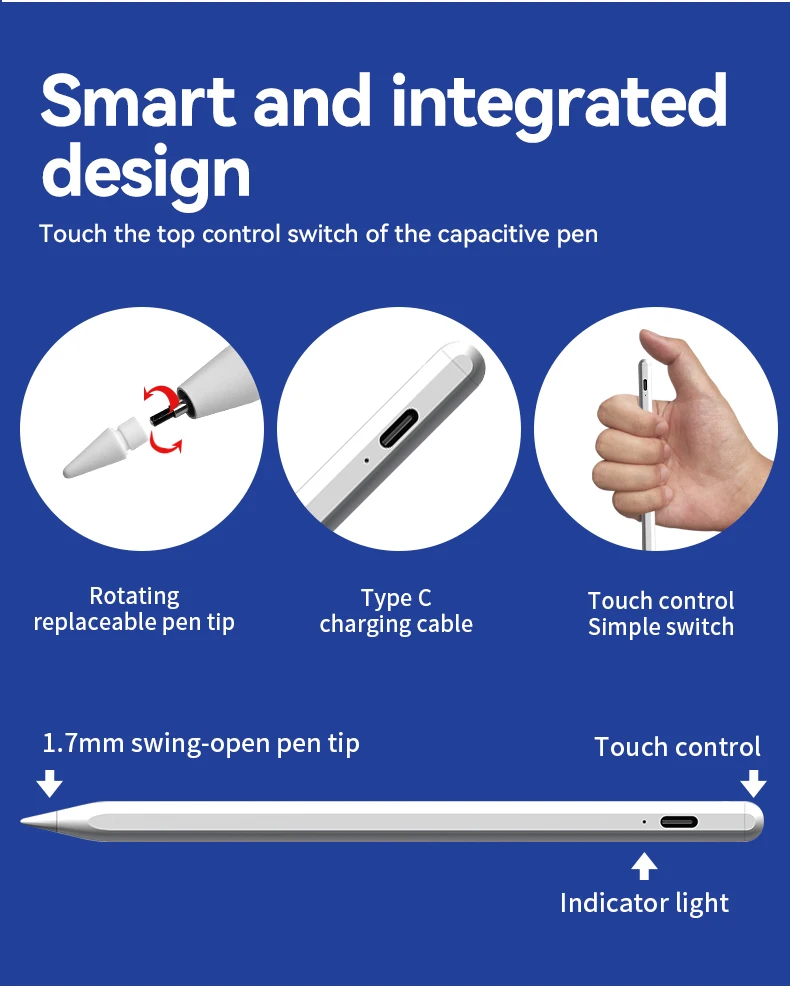 Smart and integrated design

Touch the top control switch of the capacitive pen

Rotating replaceable pen tip

Type C charging cable

Touch control Simple switch

1.7mm swing-open pen tip

Touch control

Indicator light