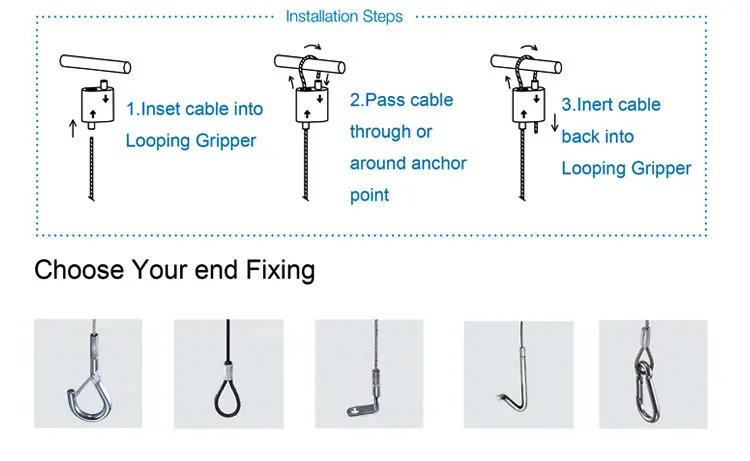 Installation Steps

1.Inset cable into Looping Gripper

2.Pass cable through or around anchor point

3.Inert cable back into Looping Gripper

Choose Your end Fixing