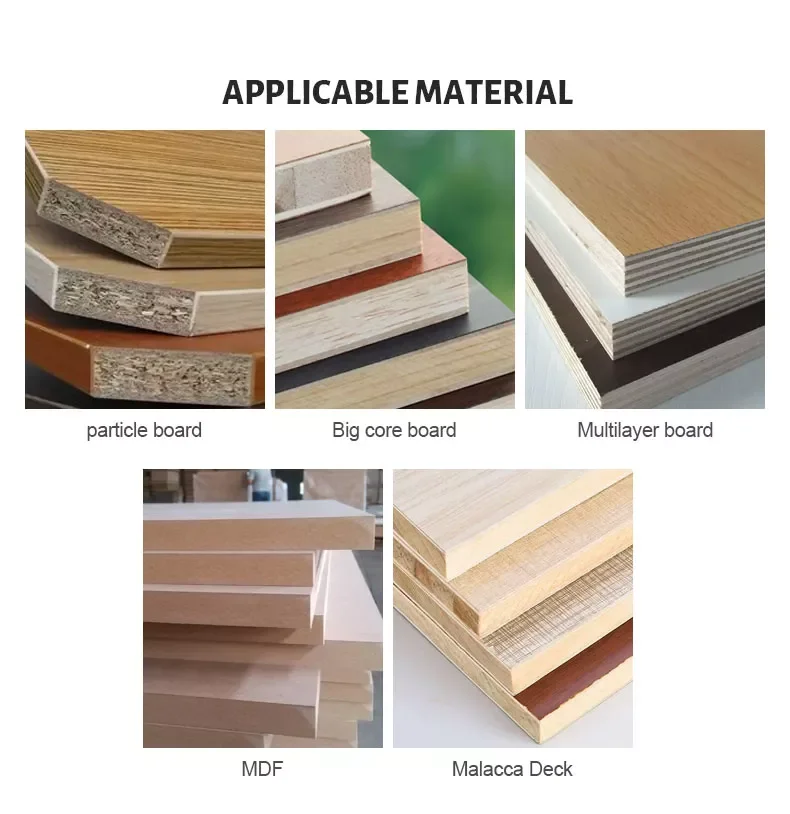 APPLICABLE MATERIAL

particle board

Big core board

Multilayer board

MDF

Malacca Deck