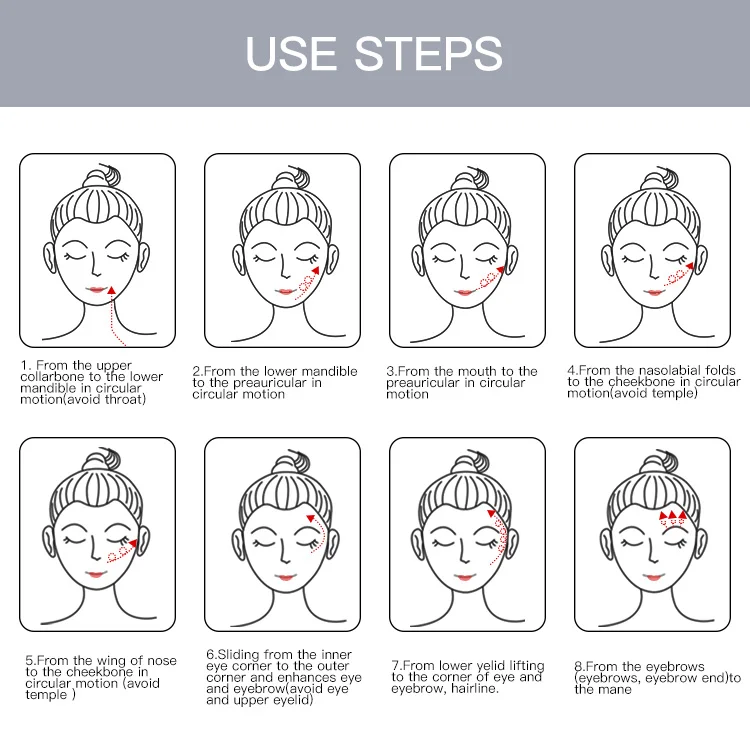 USE STEPS

1. From the upper collarbone to the lower mandible in circular motion(avoid throat)

2.From the lower mandible to the preauricular in circular motion

3.From the mouth to the preauricular in circular motion

4.From the nasolabial folds to the cheekbone in circular motion(avoid temple)

5.From the wing of nose to the cheekbone in circular motion (avoid temple )

6.Sliding from the inner eye corner to the outer corner and enhances eye and eyebrow(avoid eye and upper eyelid)

7.From lower yelid lifting to the corner of eye and eyebrow, hairline.

8.From the eyebrows (eyebrows, eyebrow end)to the mane