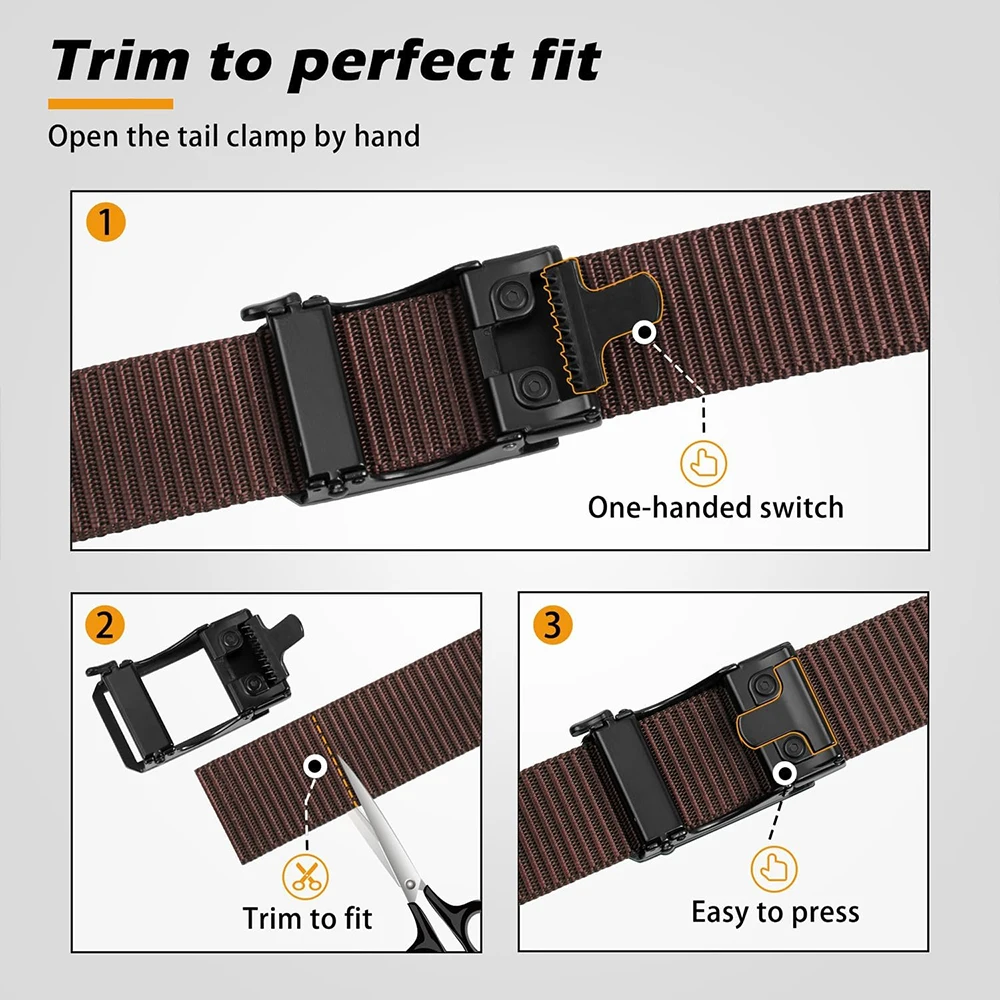 Trim to perfect fit

Open the tail clamp by hand

1

One-handed switch

2

Trim to fit

3

Easy to press