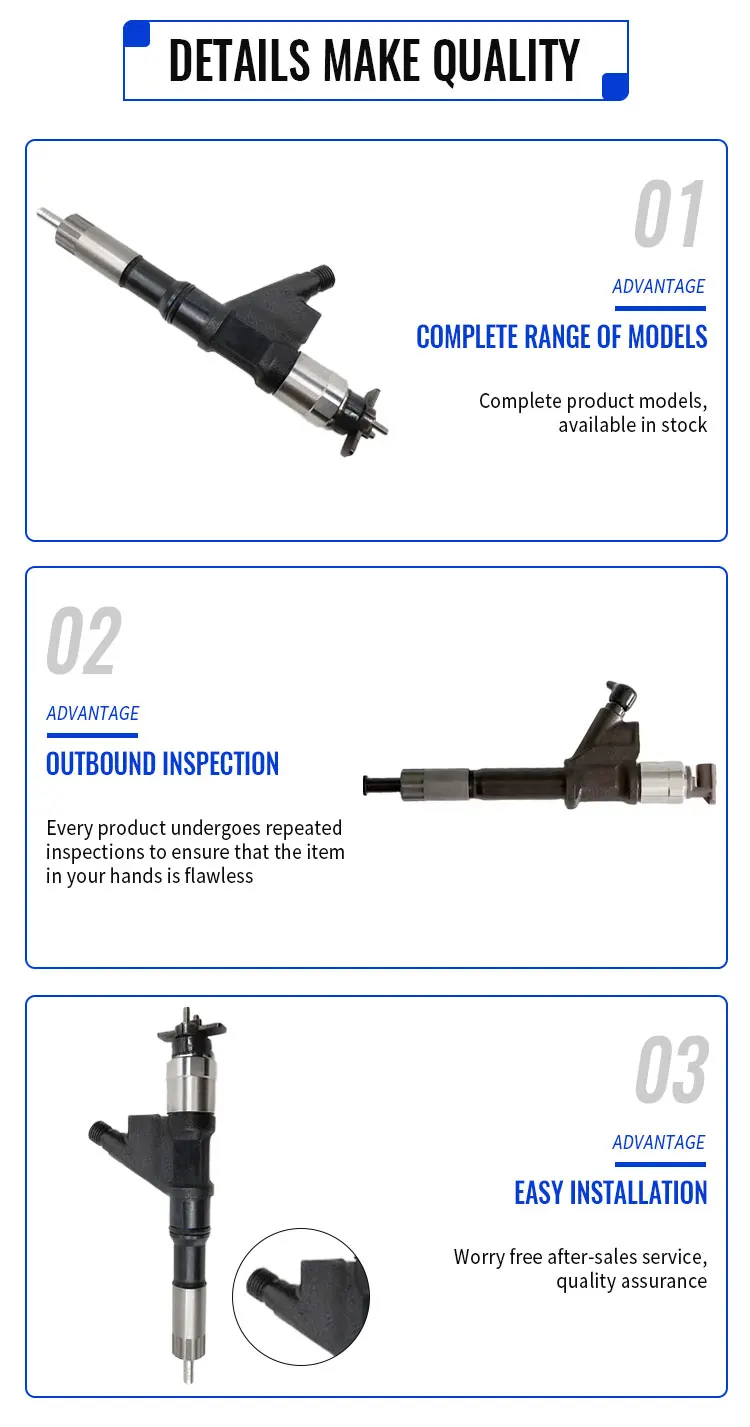 DETAILS MAKE QUALITY

01

ADVANTAGE

COMPLETE RANGE OF MODELS

Complete product models, available in stock

02

ADVANTAGE

OUTBOUND INSPECTION

Every product undergoes repeated inspections to ensure that the item in your hands is flawless

03

ADVANTAGE

EASY INSTALLATION

Worry free after-sales service, quality assurance