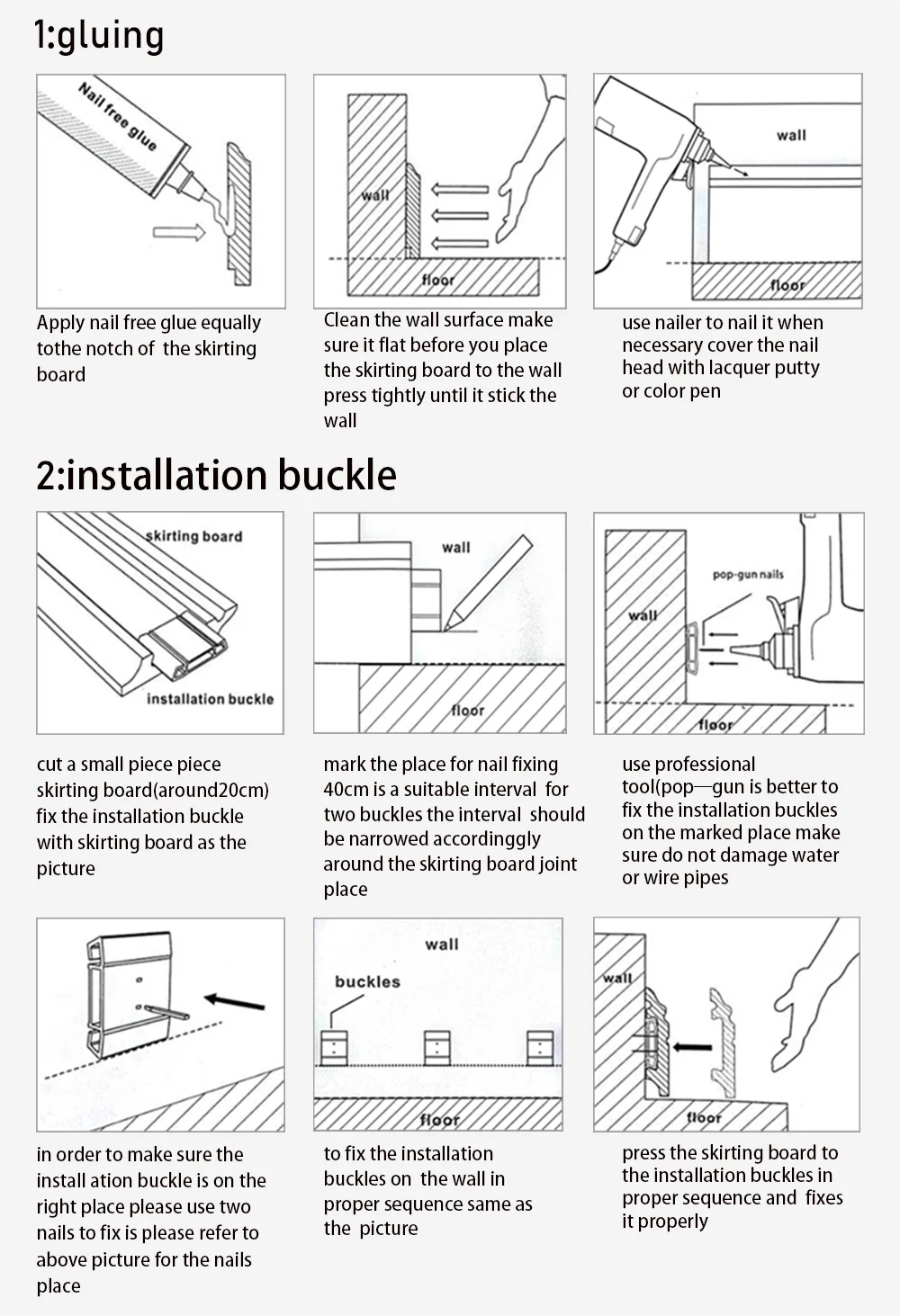 1:gluing

Nail free glue

Apply nail free glue equally tothe notch of the skirting board

wall

floor

Clean the wall surface make sure it flat before you place the skirting board to the wall press tightly until it stick the wall

wall

floor

use nailer to nail it when necessary cover the nail head with lacquer putty or color pen

2:installation buckle

skirting board

installation buckle

cut a small piece piece skirting board(around20cm) fix the installation buckle with skirting board as the picture

wall

floor

mark the place for nail fixing 40cm is a suitable interval for two buckles the interval should be narrowed accordinggly around the skirting board joint place

pop-gun nails

wall

floor

use professional tool(pop—gun is better to fix the installation buckles on the marked place make sure do not damage water or wire pipes

in order to make sure the install ation buckle is on the right place please use two nails to fix is please refer to above picture for the nails place

wall

buckles

floor

to fix the installation buckles on the wall in proper sequence same as the picture

wall

floor

press the skirting board to the installation buckles in proper sequence and fixes it properly