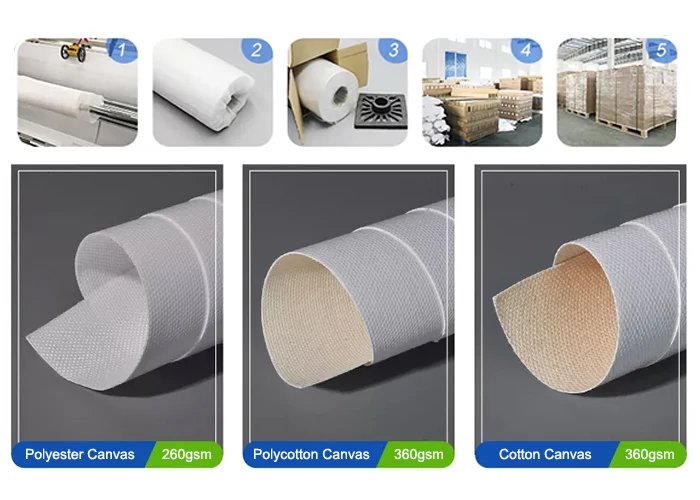 1
2
3
4
5

Polyester Canvas 260gsm

Polycotton Canvas 360gsm

Cotton Canvas 360gsm