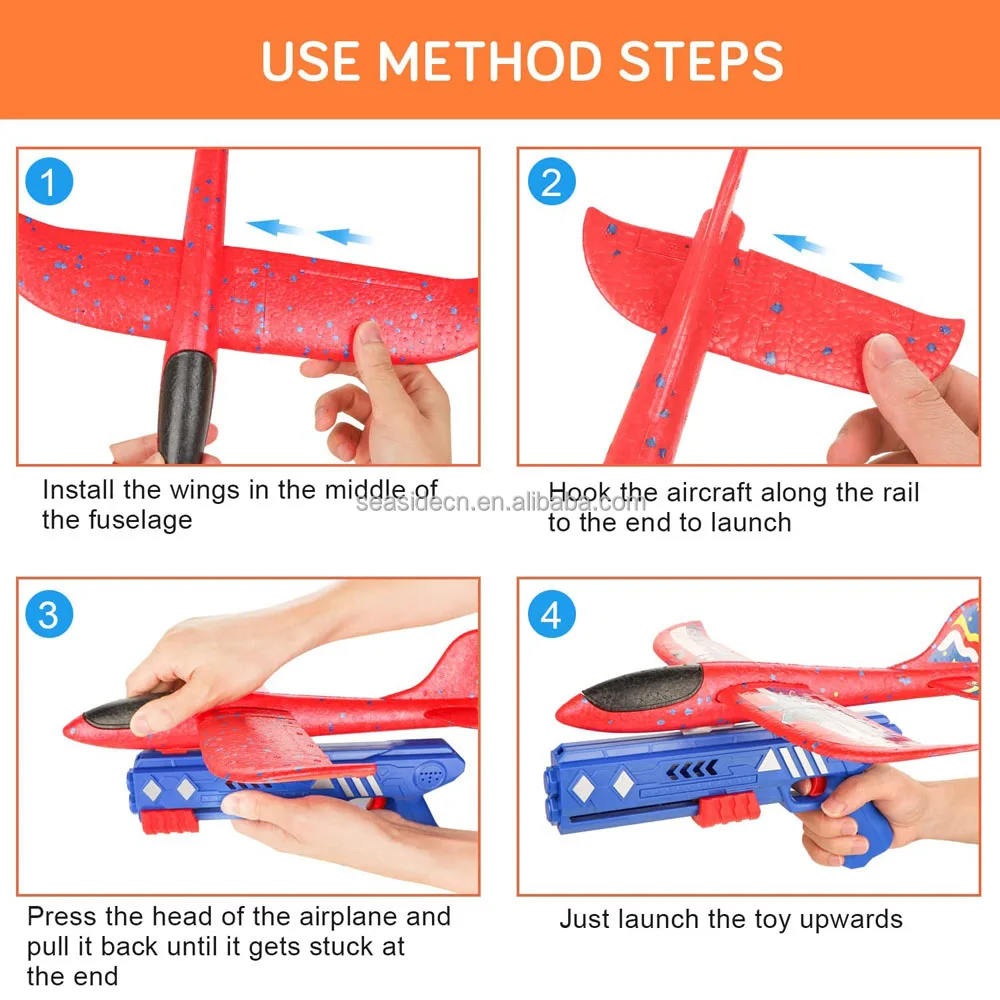 USE METHOD STEPS

1

Install the wings in the middle of the fuselage

2

Hook the aircraft along the rail to the end to launch

seasidecn.en.alibaba.com

3

Press the head of the airplane and pull it back until it gets stuck at the end

4

Just launch the toy upwards