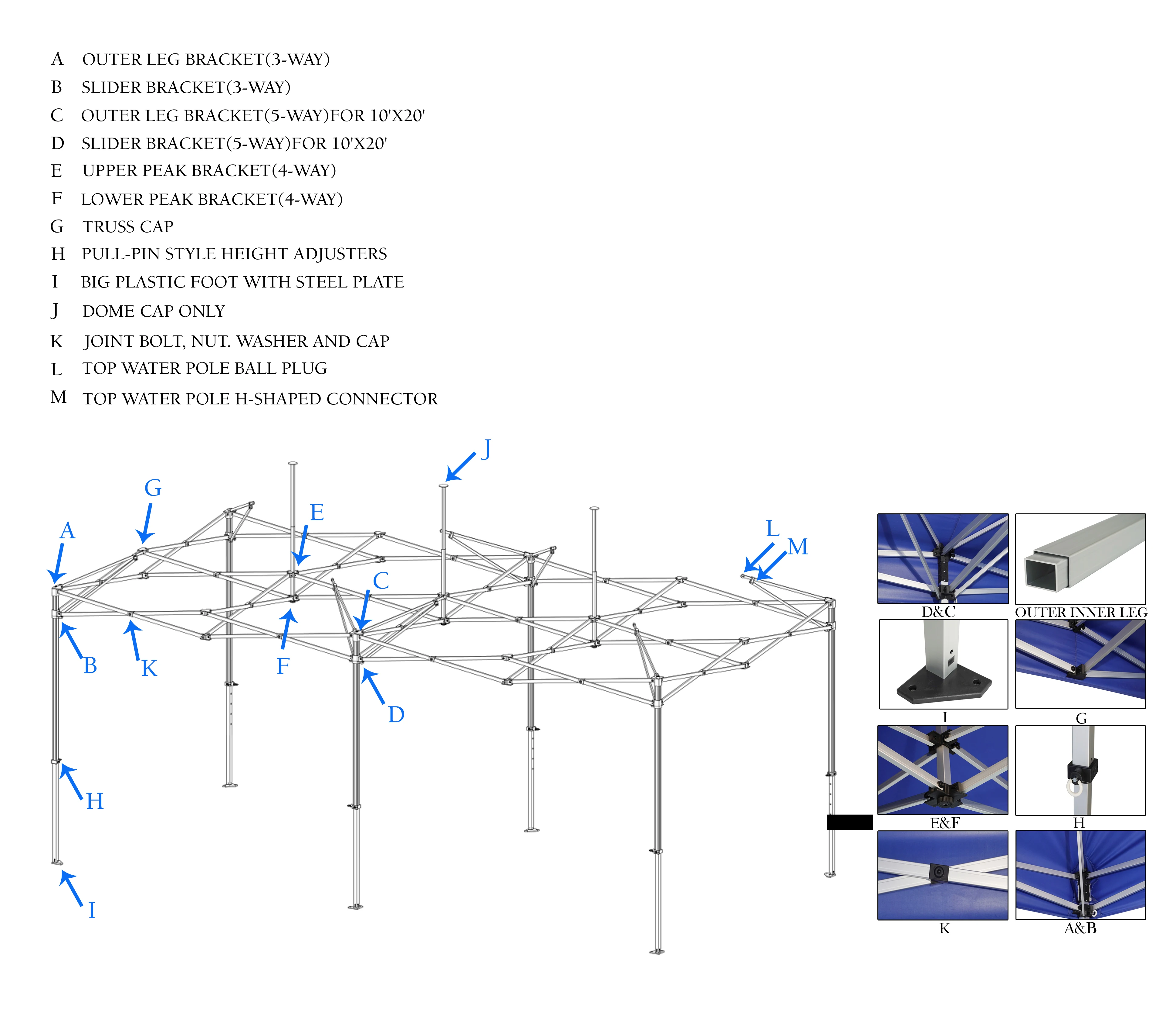 A OUTER LEG BRACKET(3-WAY)
B SLIDER BRACKET(3-WAY)
C OUTER LEG BRACKET(5-WAY)FOR 10'X20'
D SLIDER BRACKET(5-WAY)FOR 10'X20'
E UPPER PEAK BRACKET(4-WAY)
F LOWER PEAK BRACKET(4-WAY)
G TRUSS CAP
H PULL-PIN STYLE HEIGHT ADJUSTERS
I BIG PLASTIC FOOT WITH STEEL PLATE
J DOME CAP ONLY
K JOINT BOLT, NUT. WASHER AND CAP
L TOP WATER POLE BALL PLUG
M TOP WATER POLE H-SHAPED CONNECTOR

J
G
E
A
L
M
C
B
K
F
D
H
I

D&C
OUTER INNER LEG
I
G
E&F
H
K
A&B