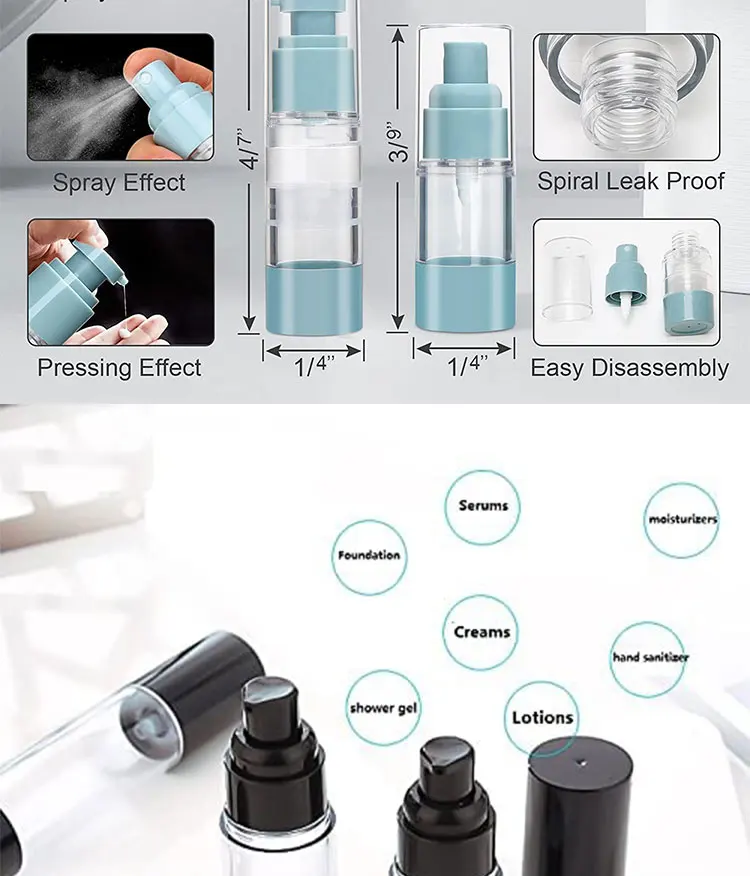 Spray Effect

Pressing Effect

4/7"

1/4"

3/9"

1/4"

Spiral Leak Proof

Easy Disassembly

Serums

moisturizers

Foundation

Creams

hand sanitizer

shower gel

Lotions