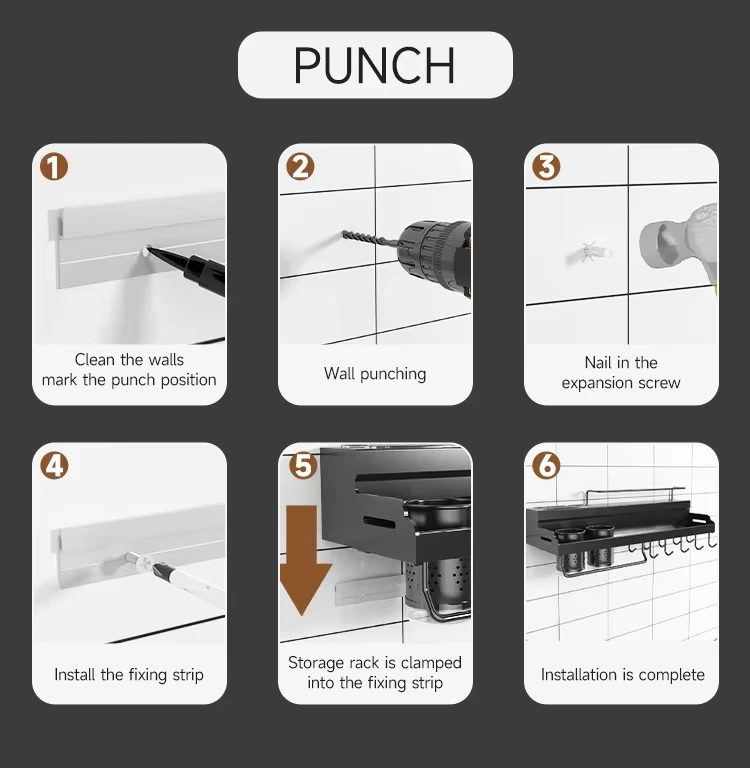 PUNCH

1
Clean the walls
mark the punch position

2
Wall punching

3
Nail in the
expansion screw

4
Install the fixing strip

5
Storage rack is clamped
into the fixing strip

6
Installation is complete