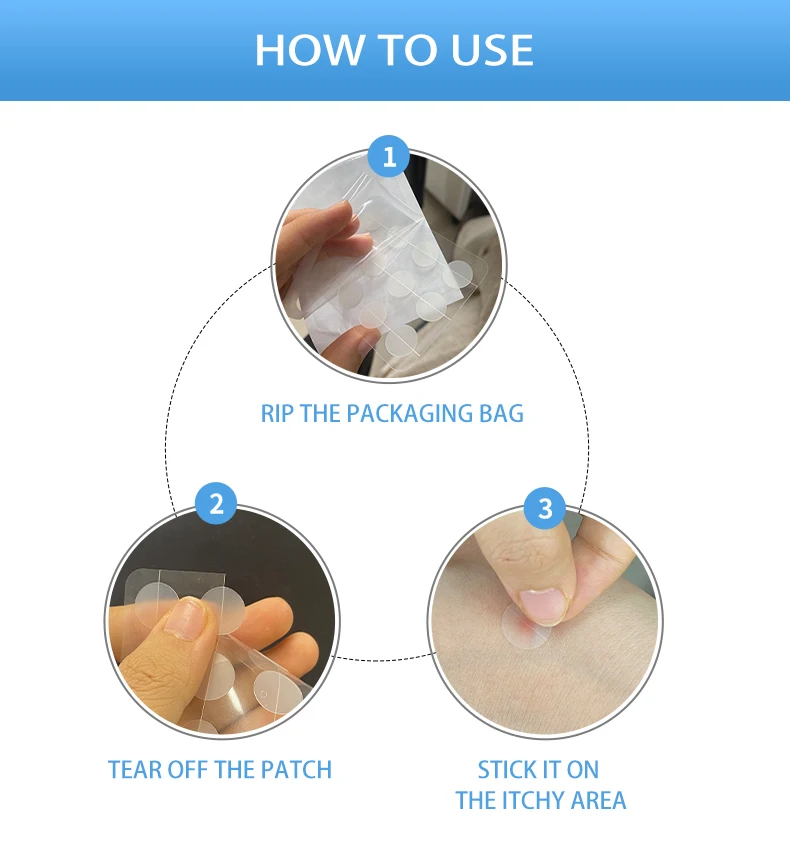 HOW TO USE

1

RIP THE PACKAGING BAG

2

TEAR OFF THE PATCH

3

STICK IT ON
THE ITCHY AREA