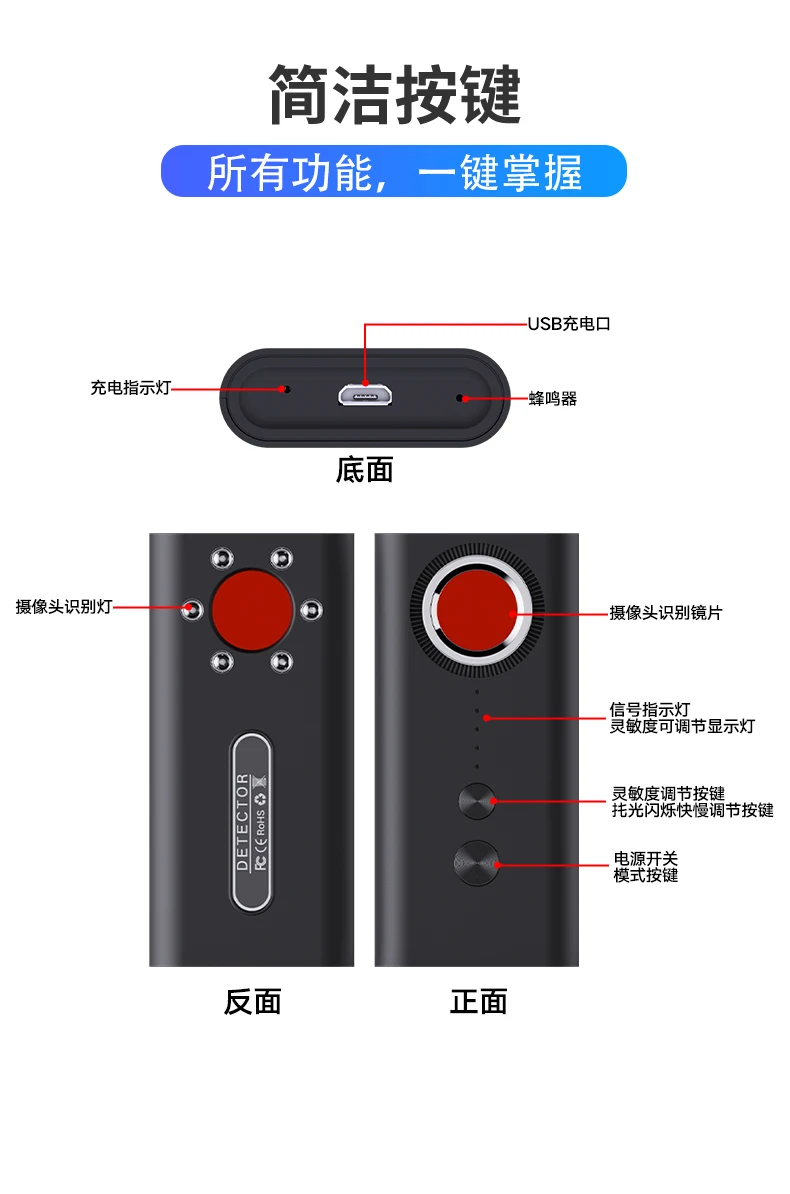 简洁按键

所有功能，一键掌握

USB充电口

充电指示灯

蜂鸣器

底面

摄像头识别灯

DETECTOR
FC CE RoHS

摄像头识别镜片

信号指示灯
灵敏度可调节显示灯

灵敏度调节按键
托光闪烁快慢调节按键

电源开关
模式按键

反面

正面