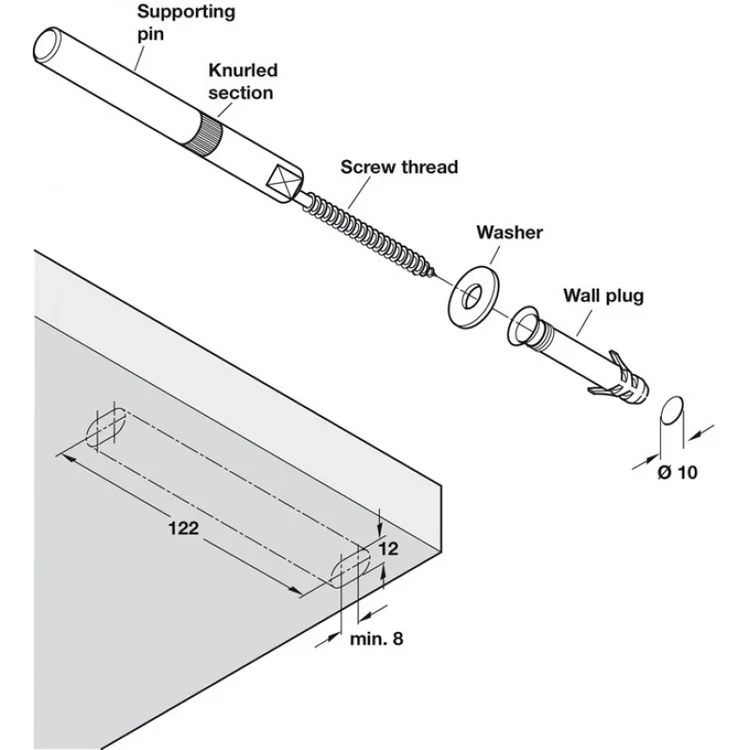 Supporting pin

Knurled section

Screw thread

Washer

Wall plug

Ø 10

122

12

min. 8