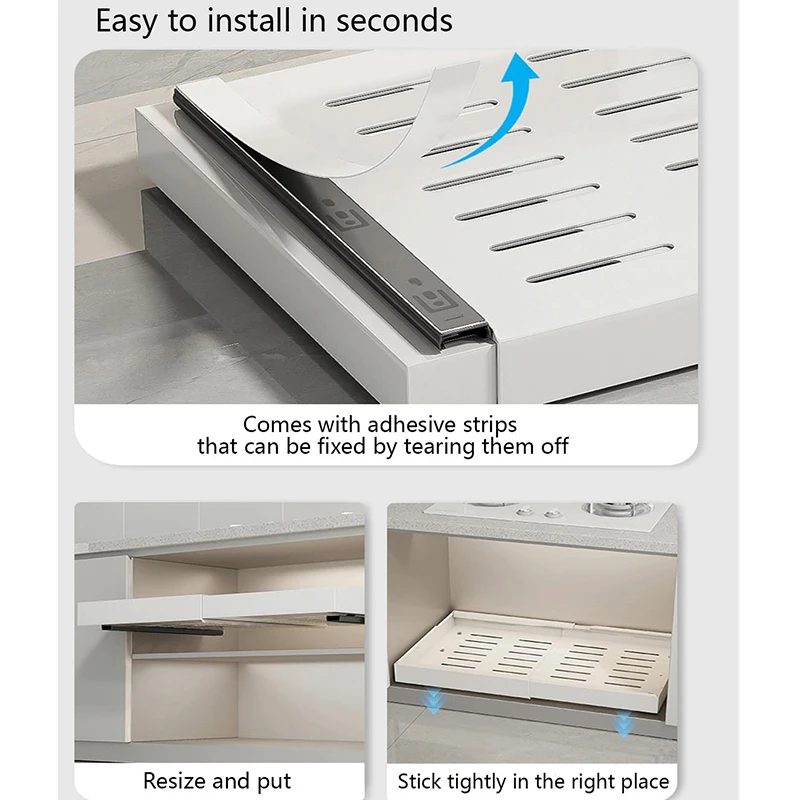 Easy to install in seconds

Comes with adhesive strips that can be fixed by tearing them off

Resize and put

Stick tightly in the right place