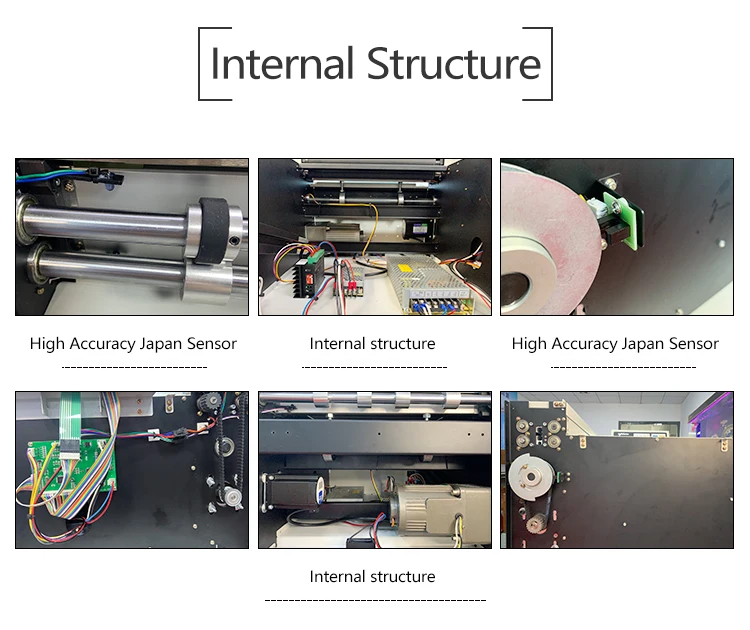 Internal Structure

High Accuracy Japan Sensor

Internal structure

High Accuracy Japan Sensor

Internal structure