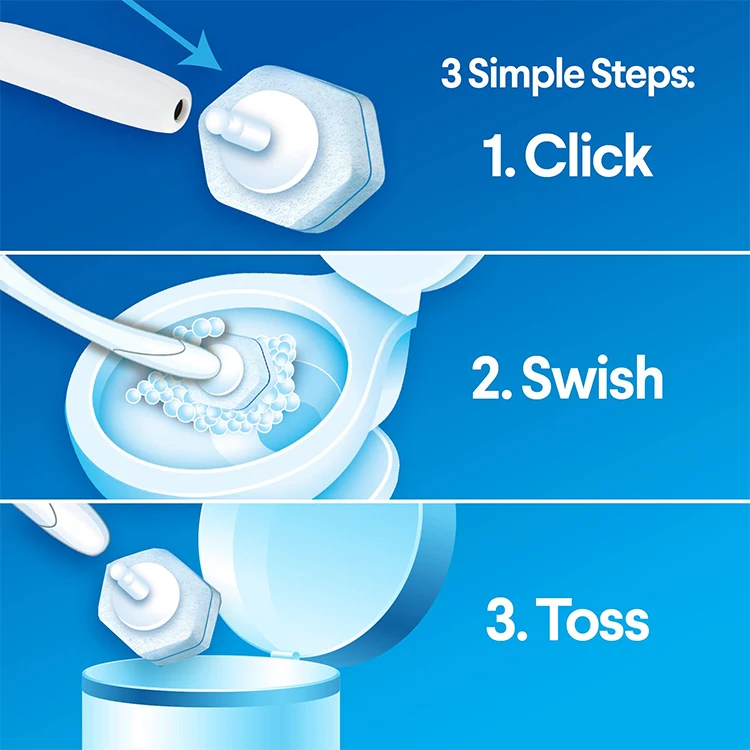 3 Simple Steps:

1. Click

2. Swish

3. Toss